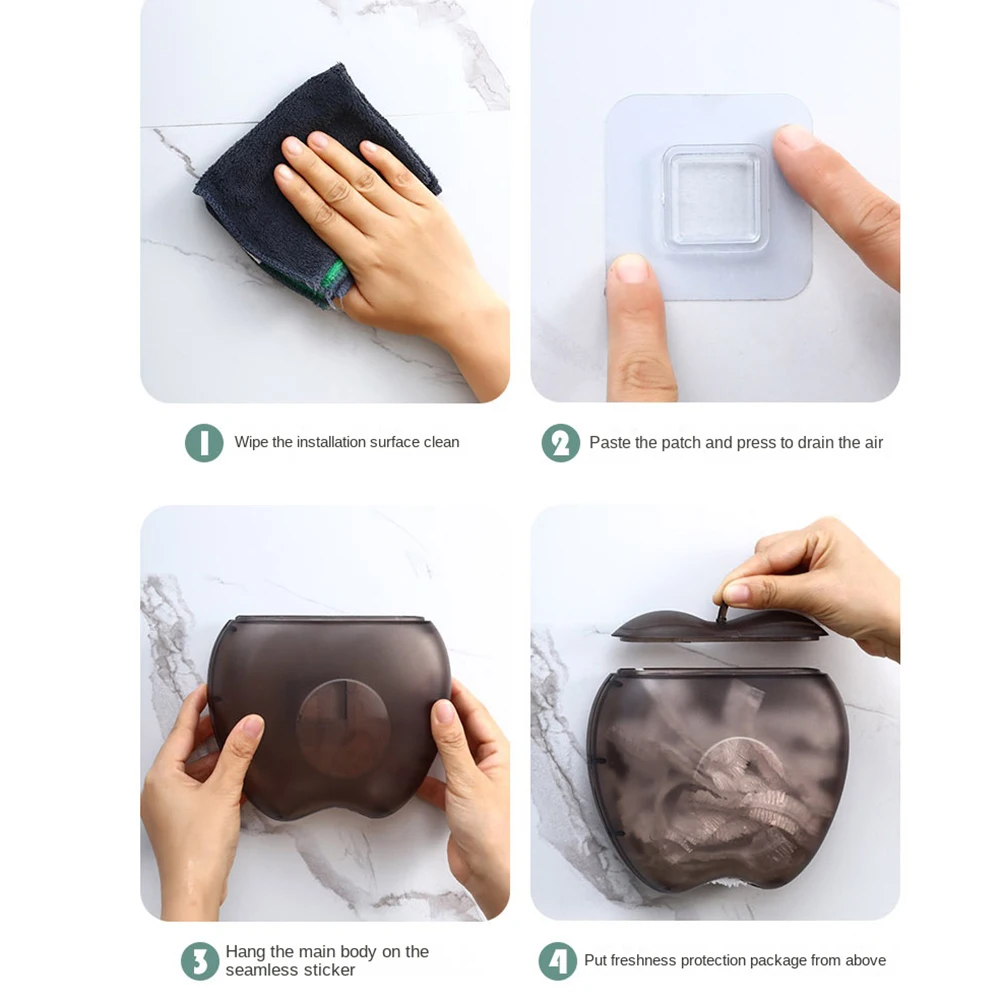 1 Wipe the installation surface clean

2 Paste the patch and press to drain the air

3 Hang the main body on the seamless sticker

4 Put freshness protection package from above