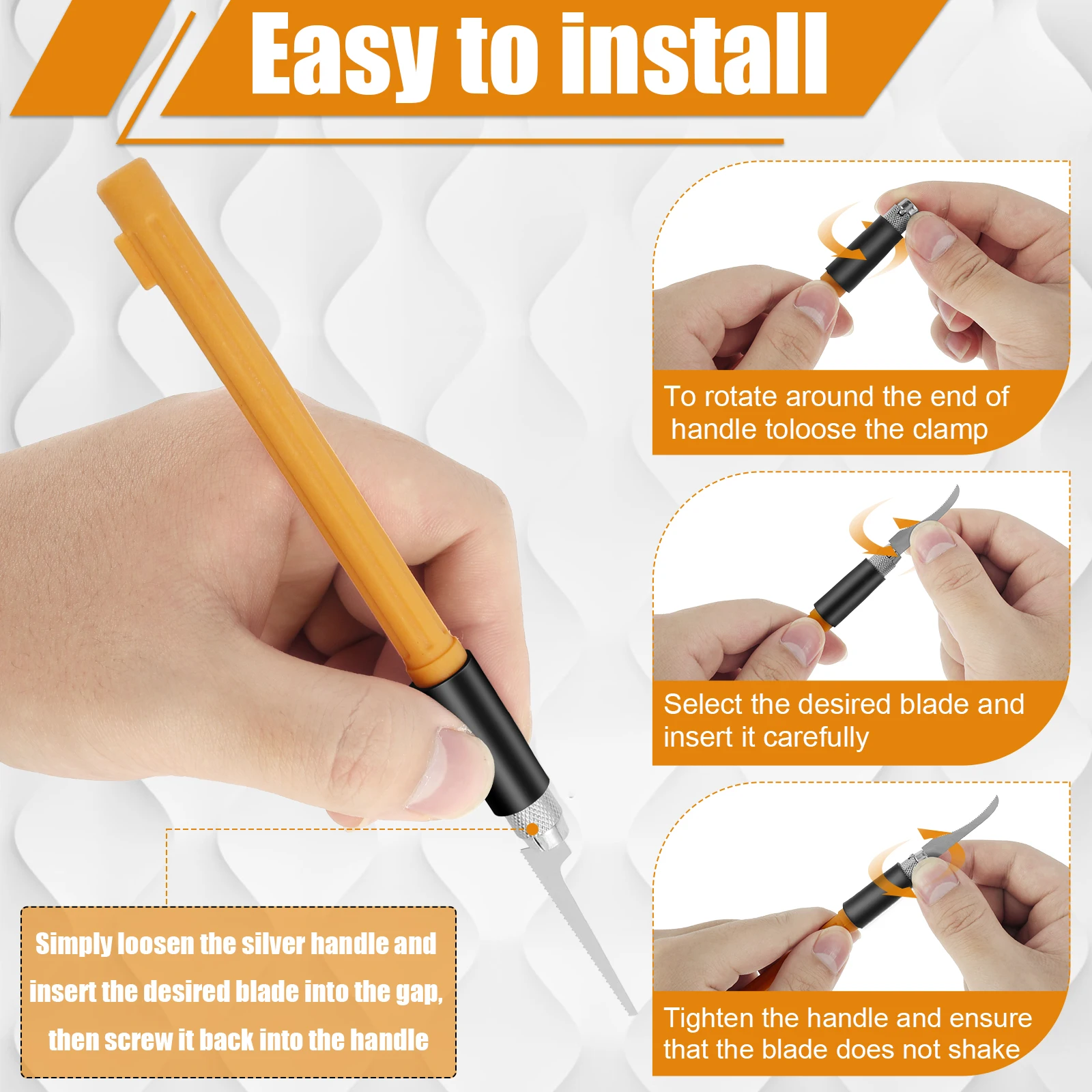 Easy to install

To rotate around the end of handle toloose the clamp

Select the desired blade and insert it carefully

Tighten the handle and ensure that the blade does not shake

Simply loosen the silver handle and insert the desired blade into the gap, then screw it back into the handle