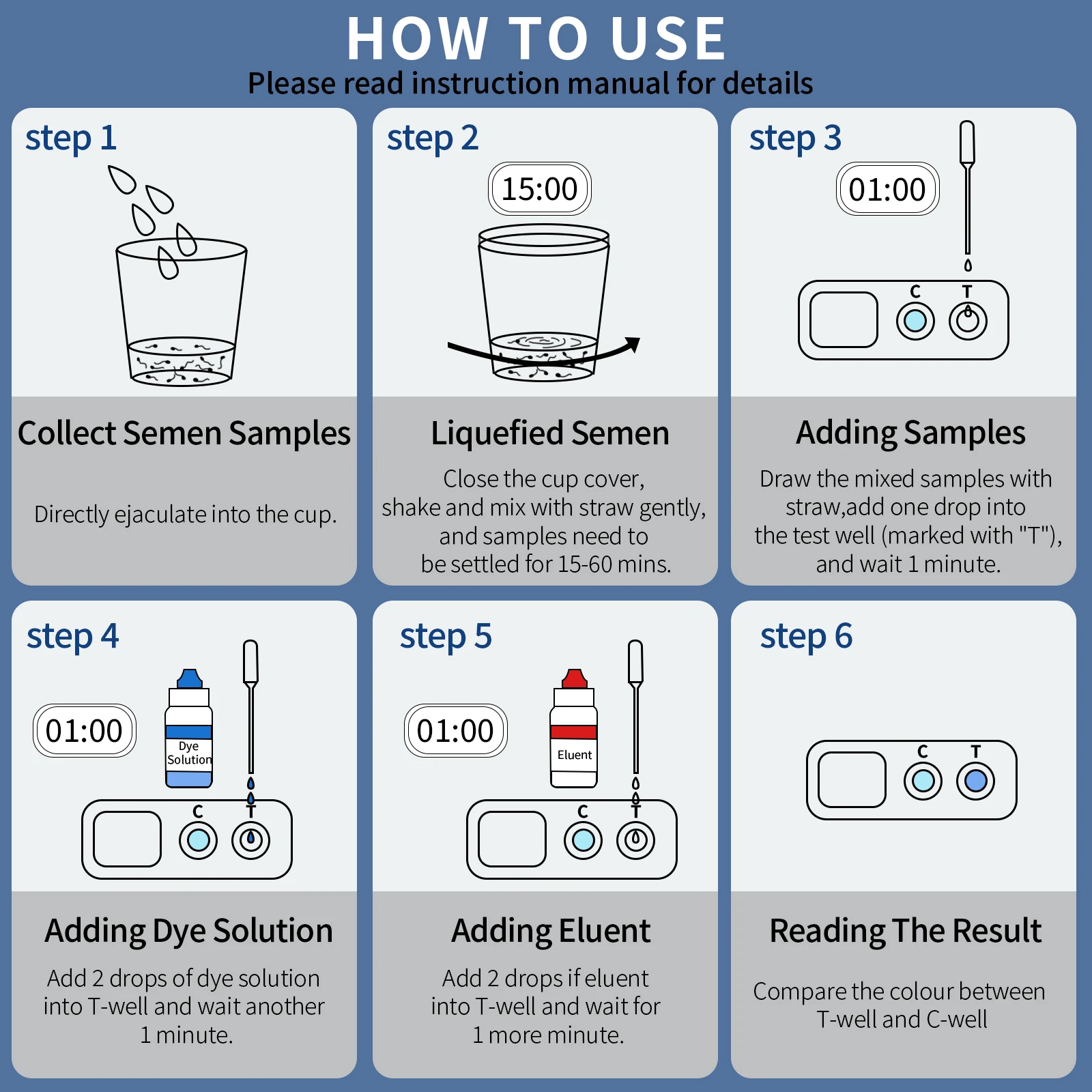 HOW TO USE
Please read instruction manual for details

step 1

Collect Semen Samples

Directly ejaculate into the cup.

step 2

15:00

Liquefied Semen

Close the cup cover, shake and mix with straw gently, and samples need to be settled for 15-60 mins.

step 3

01:00

C T

Adding Samples

Draw the mixed samples with straw,add one drop into the test well (marked with "T"), and wait 1 minute.

step 4

01:00

Dye Solution

C T

Adding Dye Solution

Add 2 drops of dye solution into T-well and wait another 1 minute.

step 5

01:00

Eluent

C T

Adding Eluent

Add 2 drops if eluent into T-well and wait for 1 more minute.

step 6

C T

Reading The Result

Compare the colour between T-well and C-well