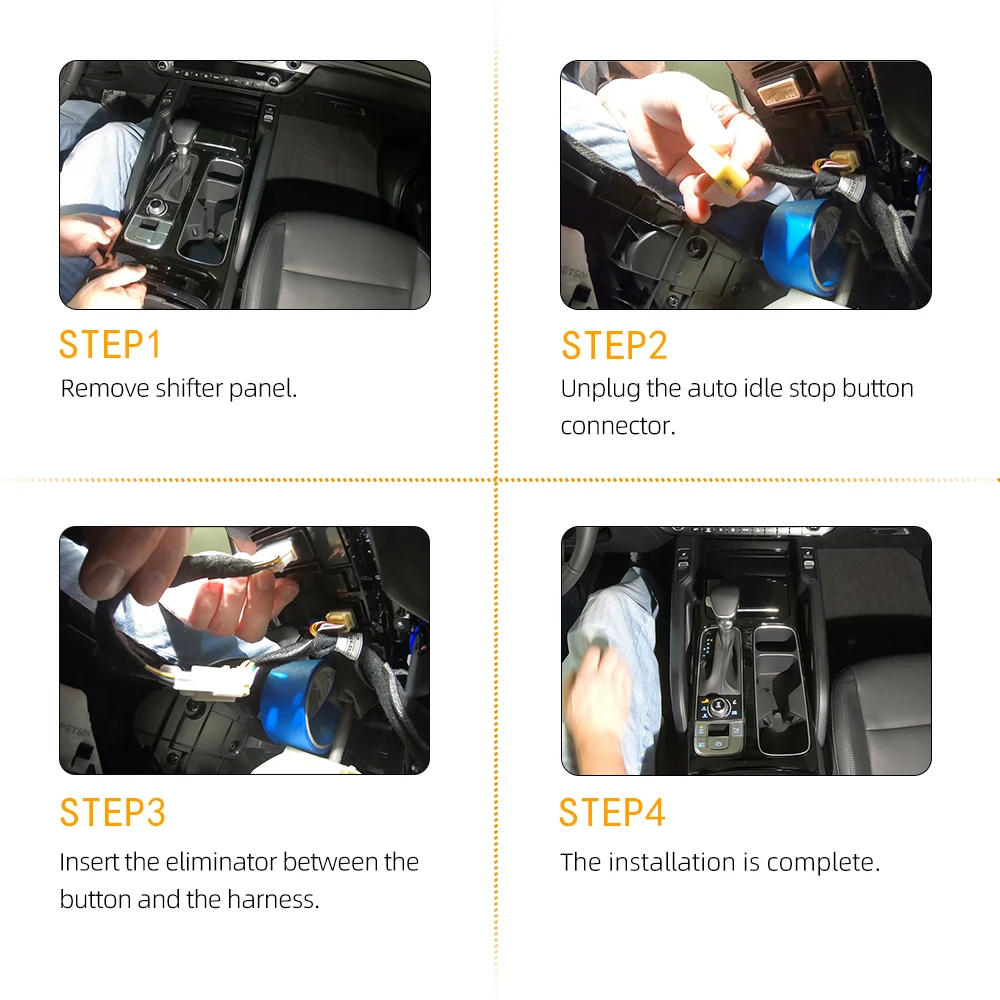 STEP1
Remove shifter panel.

STEP2
Unplug the auto idle stop button connector.

STEP3
Insert the eliminator between the button and the harness.

STEP4
The installation is complete.