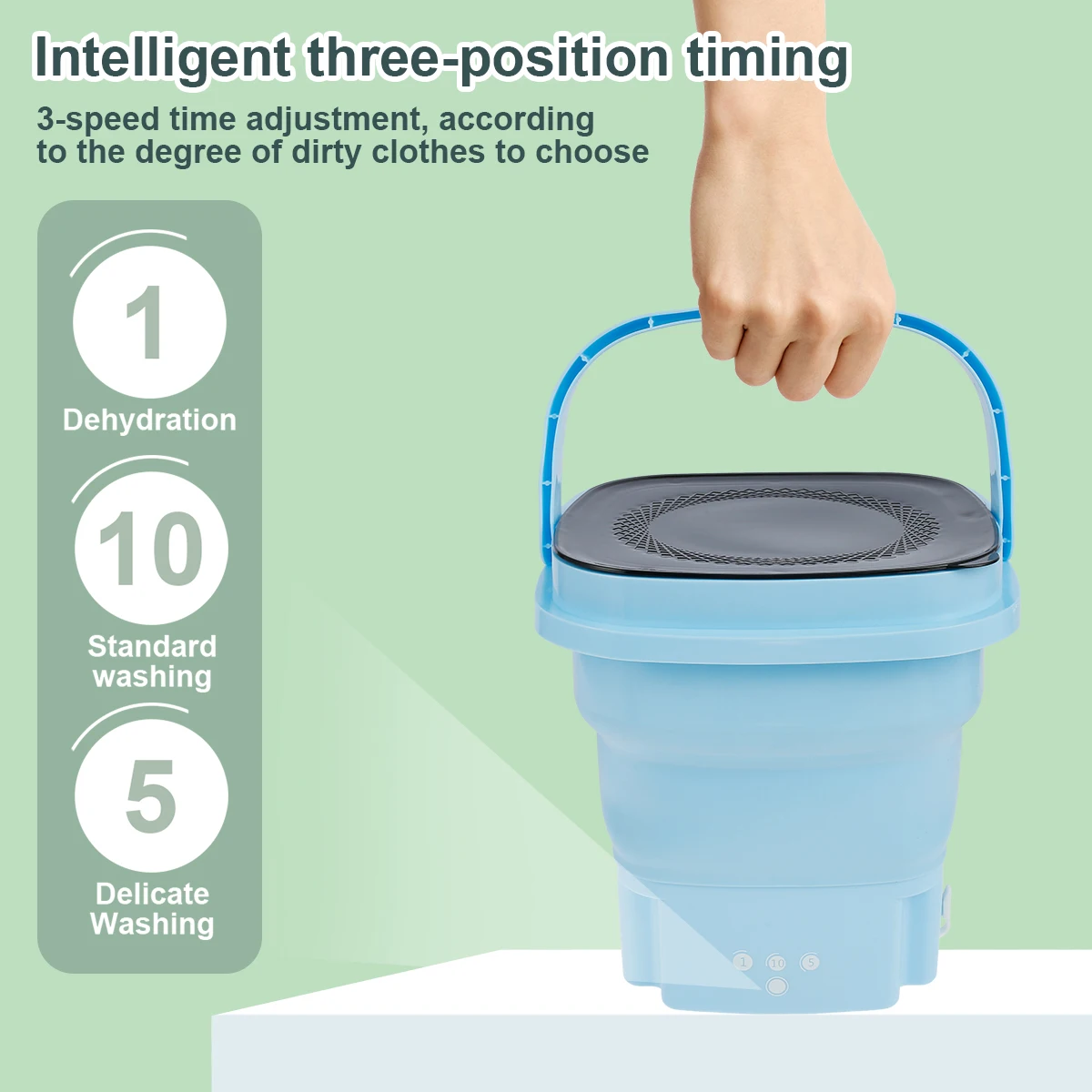 Intelligent three-position timing

3-speed time adjustment, according to the degree of dirty clothes to choose

1

Dehydration

10

Standard washing

5

Delicate Washing

1 10 5