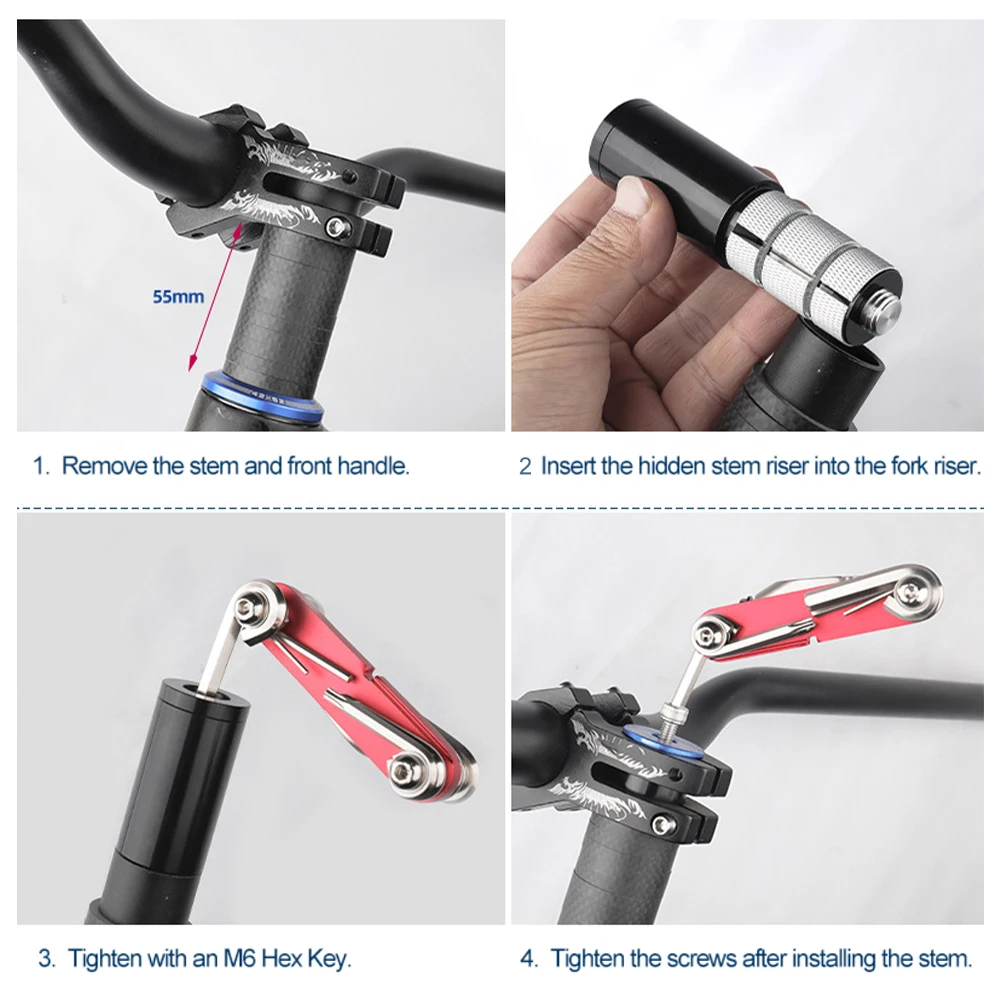 55mm

1. Remove the stem and front handle.

2 Insert the hidden stem riser into the fork riser.

3. Tighten with an M6 Hex Key.

4. Tighten the screws after installing the stem.