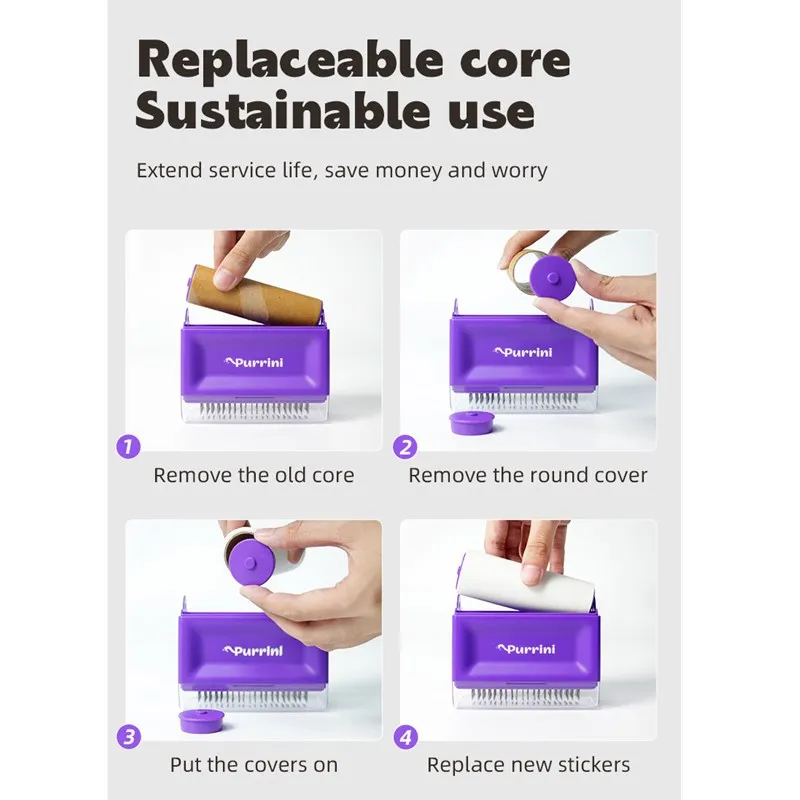 Replaceable core
Sustainable use

Extend service life, save money and worry

Purrini

1

Remove the old core

Purrini

2

Remove the round cover

Purrini

3

Put the covers on

Purrini

4

Replace new stickers