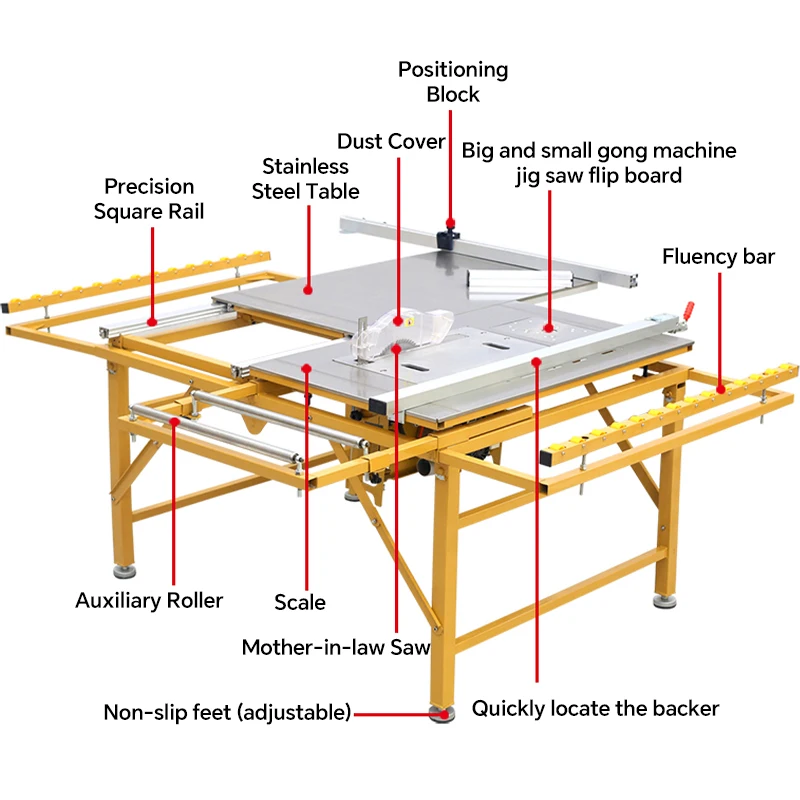 Positioning Block

Dust Cover

Big and small gong machine jig saw flip board

Stainless Steel Table

Precision Square Rail

Fluency bar

Auxiliary Roller

Scale

Mother-in-law Saw

Non-slip feet (adjustable)

Quickly locate the backer