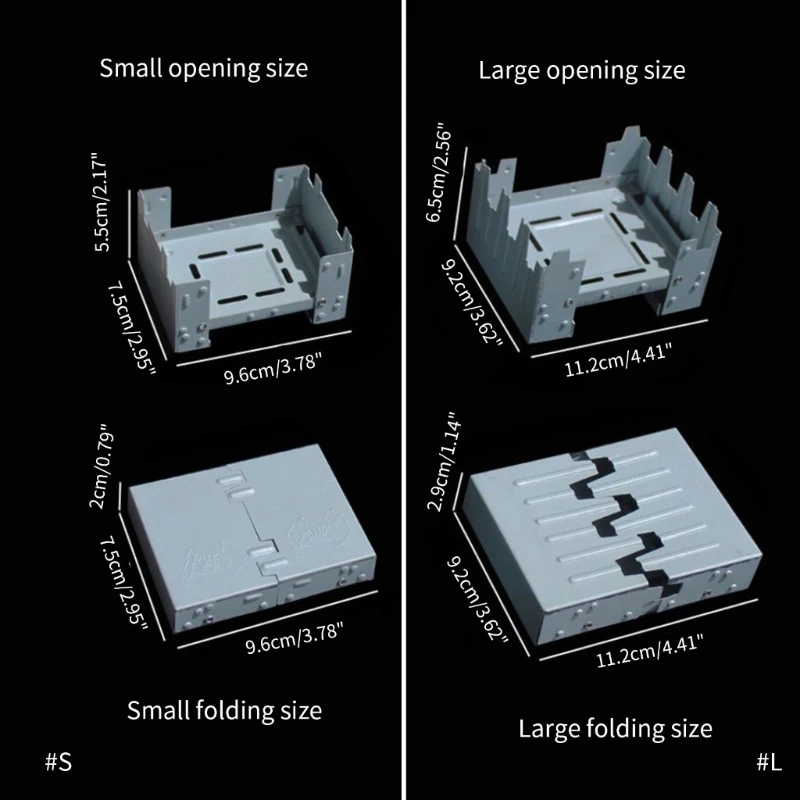 Small opening size

5.5cm/2.17"

7.5cm/2.95"

9.6cm/3.78"

2cm/0.79"

7.5cm/2.95"

9.6cm/3.78"

Small folding size

#S

Large opening size

6.5cm/2.56"

9.2cm/3.62"

11.2cm/4.41"

2.9cm/1.14"

9.2cm/3.62"

11.2cm/4.41"

Large folding size

#L