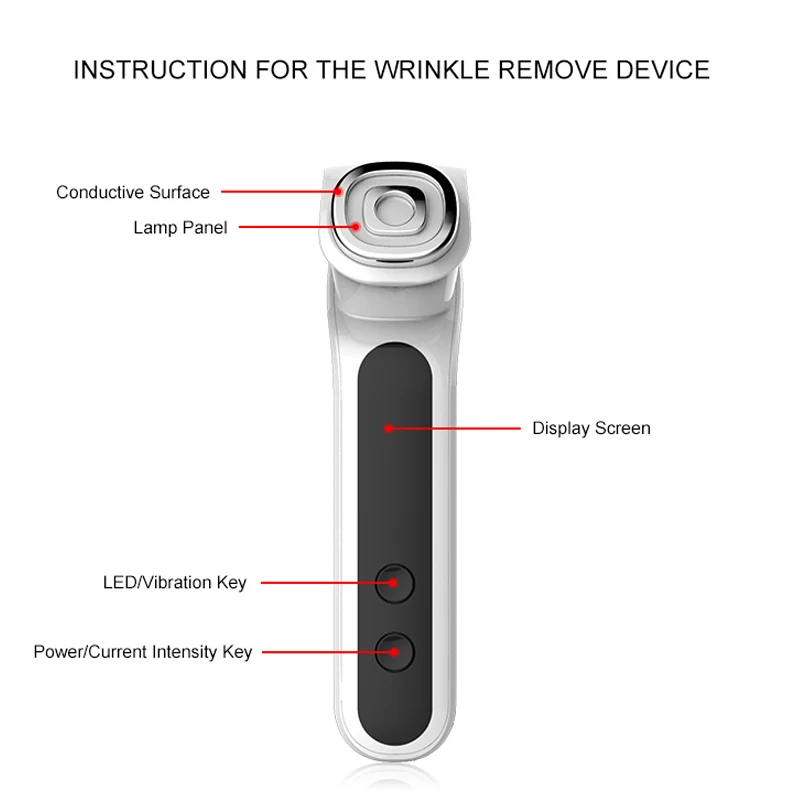 INSTRUCTION FOR THE WRINKLE REMOVE DEVICE

Conductive Surface

Lamp Panel

Display Screen

LED/Vibration Key

Power/Current Intensity Key