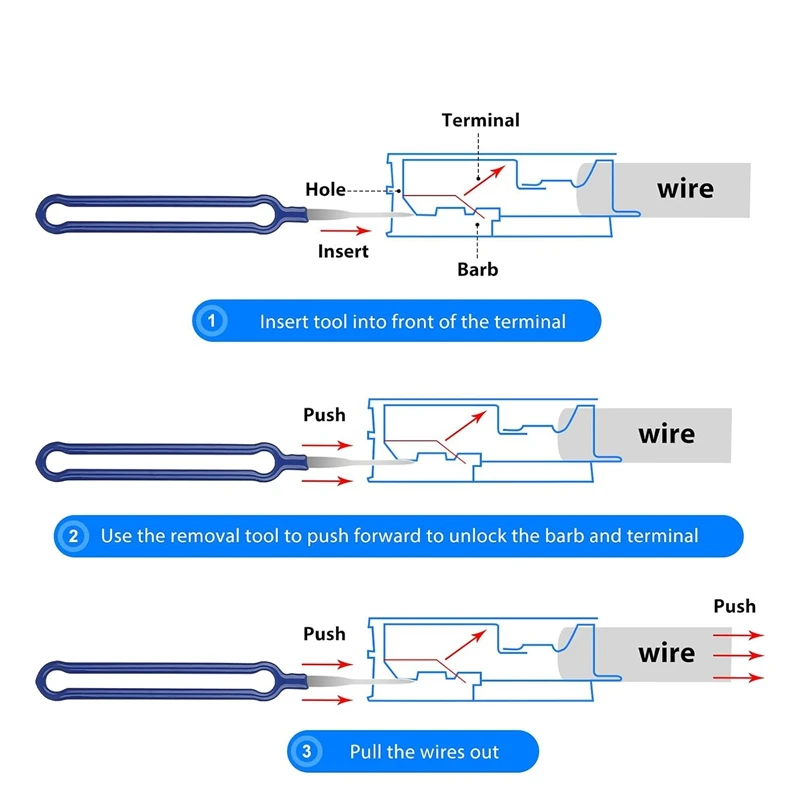 Terminal
Hole
wire
Insert
Barb

1 Insert tool into front of the terminal

Push
wire

2 Use the removal tool to push forward to unlock the barb and terminal

Push
Push
wire

3 Pull the wires out