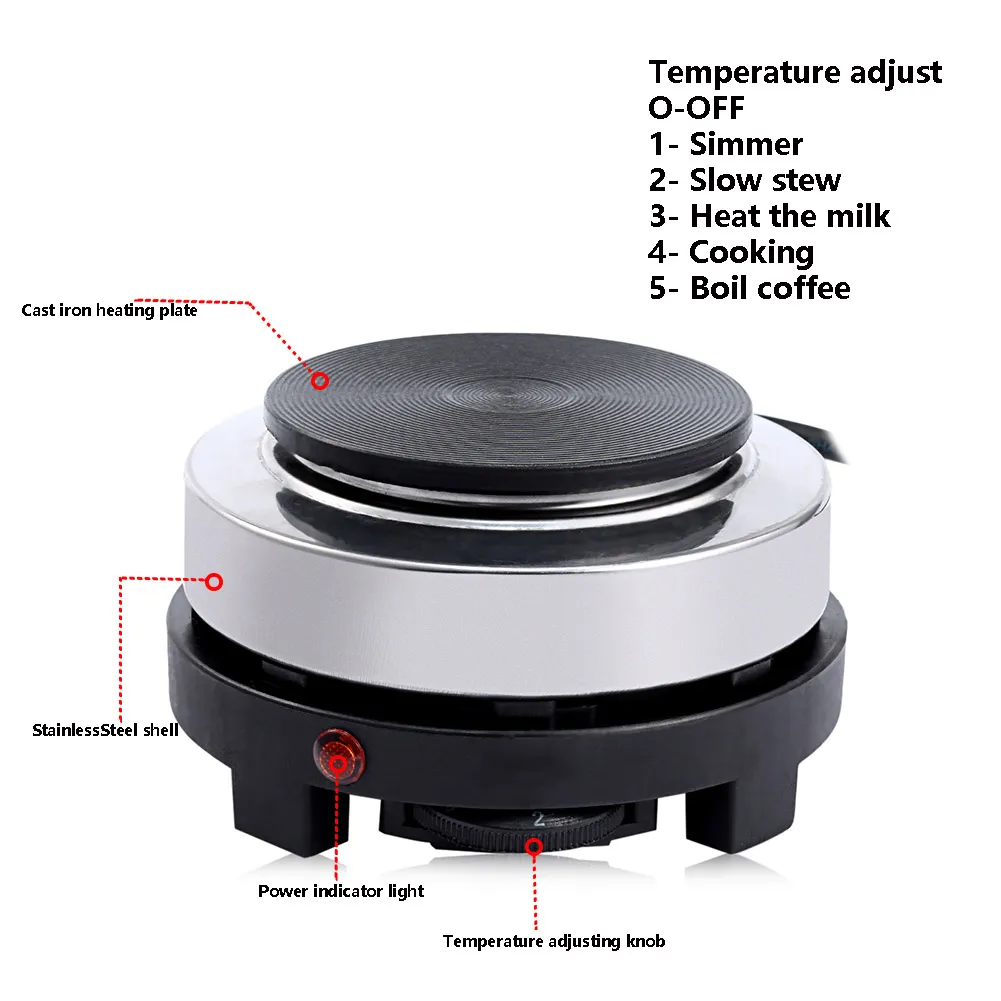 Temperature adjust
O-OFF
1- Simmer
2- Slow stew
3- Heat the milk
4- Cooking
5- Boil coffee

Cast iron heating plate

StainlessSteel shell

2

Power indicator light

Temperature adjusting knob