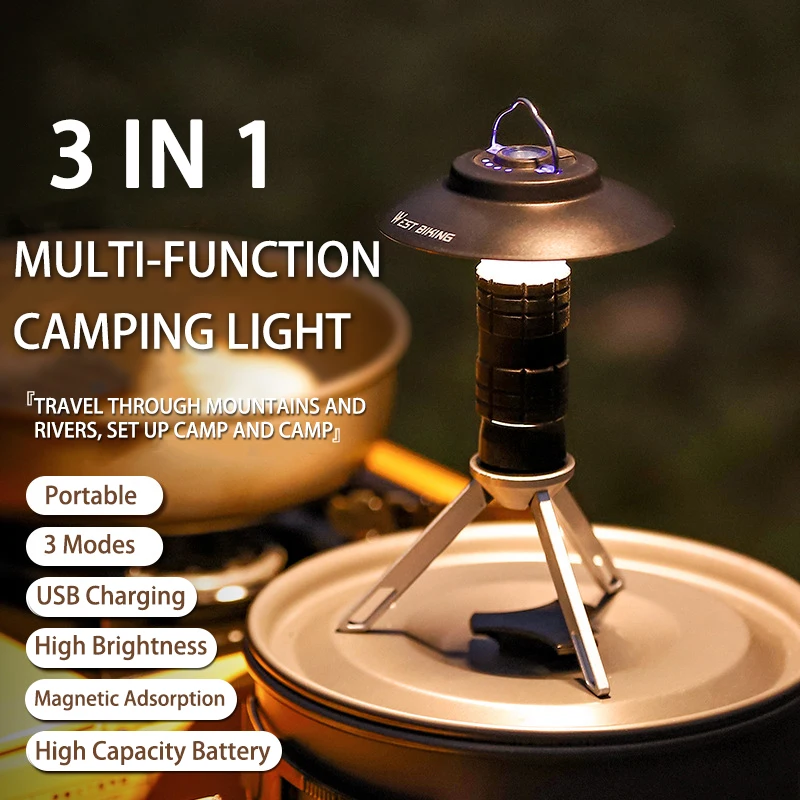 3 IN 1

MULTI-FUNCTION CAMPING LIGHT

『TRAVEL THROUGH MOUNTAINS AND RIVERS, SET UP CAMP AND CAMP』

Portable

3 Modes

USB Charging

High Brightness

Magnetic Adsorption

High Capacity Battery

WEST BIKING