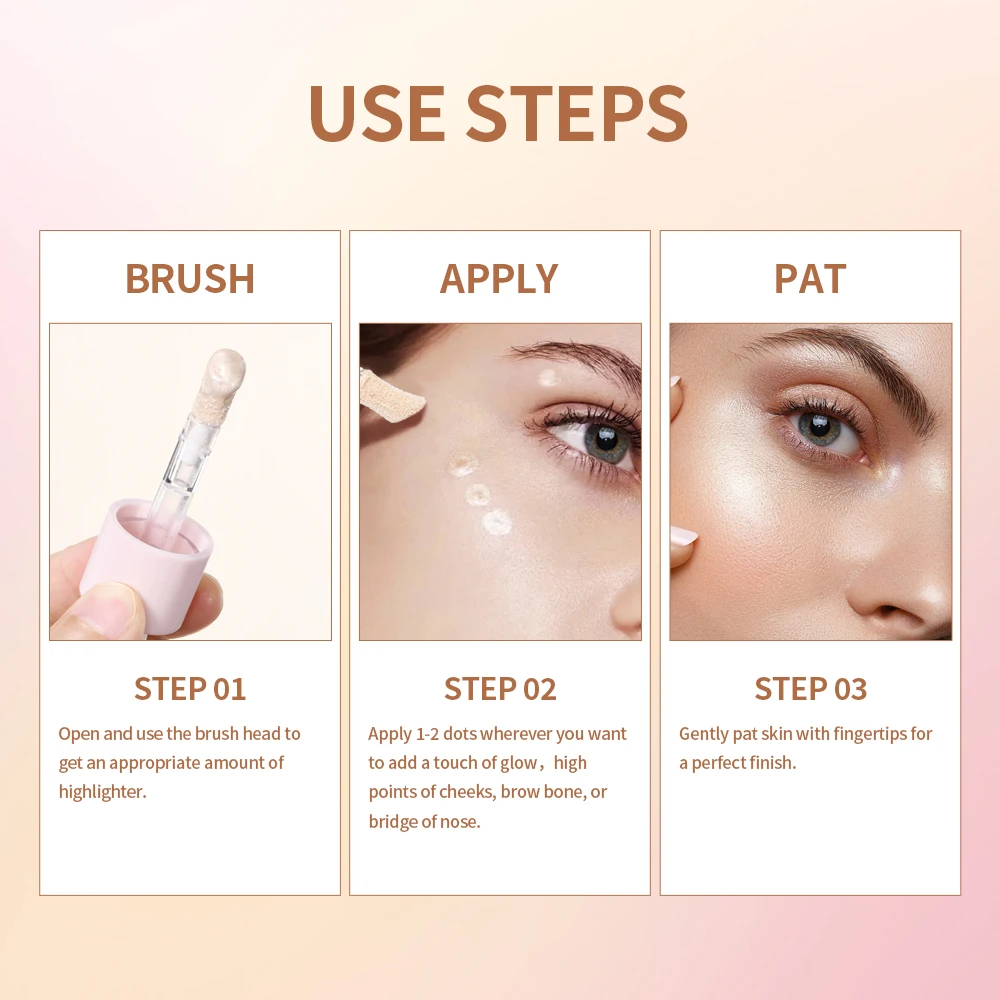 USE STEPS

BRUSH

STEP 01

Open and use the brush head to get an appropriate amount of highlighter.

APPLY

STEP 02

Apply 1-2 dots wherever you want to add a touch of glow，high points of cheeks, brow bone, or bridge of nose.

PAT

STEP 03

Gently pat skin with fingertips for a perfect finish.