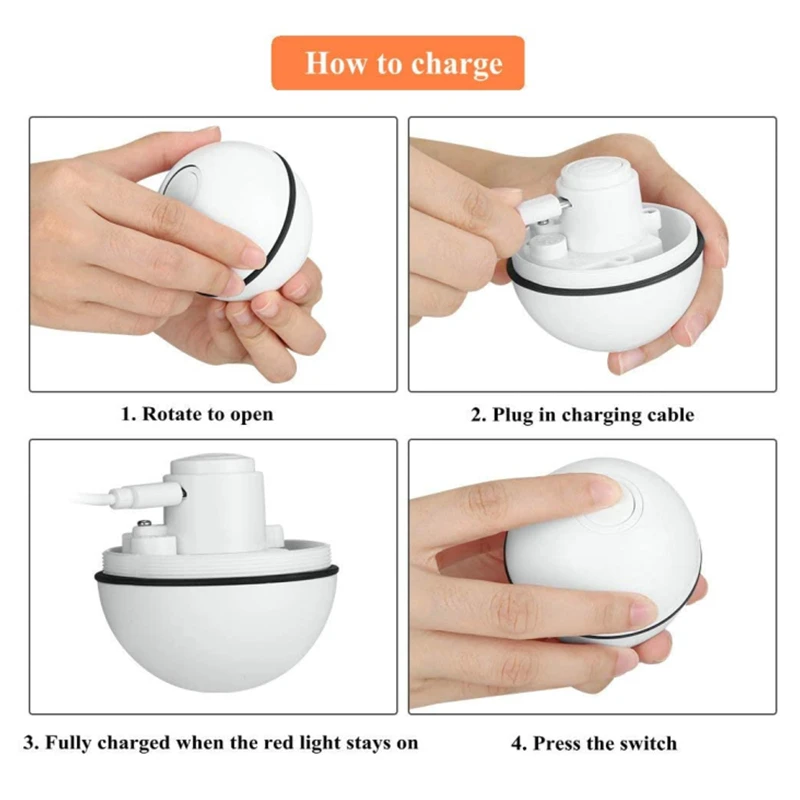 How to charge

1. Rotate to open

2. Plug in charging cable

3. Fully charged when the red light stays on

4. Press the switch