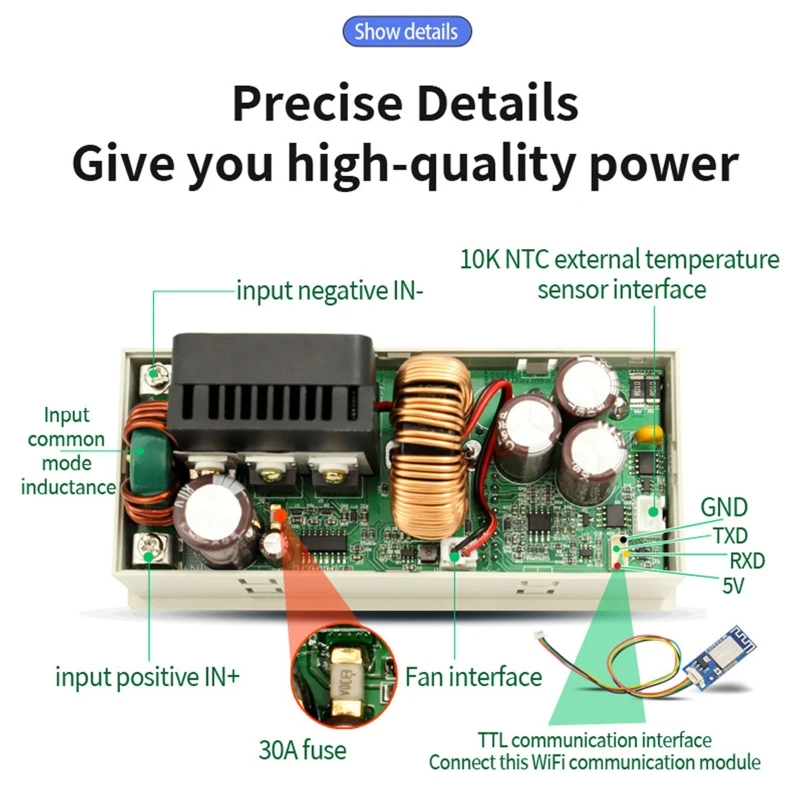 Show details

Precise Details
Give you high-quality power

input negative IN-

10K NTC external temperature sensor interface

Input common mode inductance

GND
TXD
RXD
5V

input positive IN+

Fan interface

30A fuse

TTL communication interface
Connect this WiFi communication module