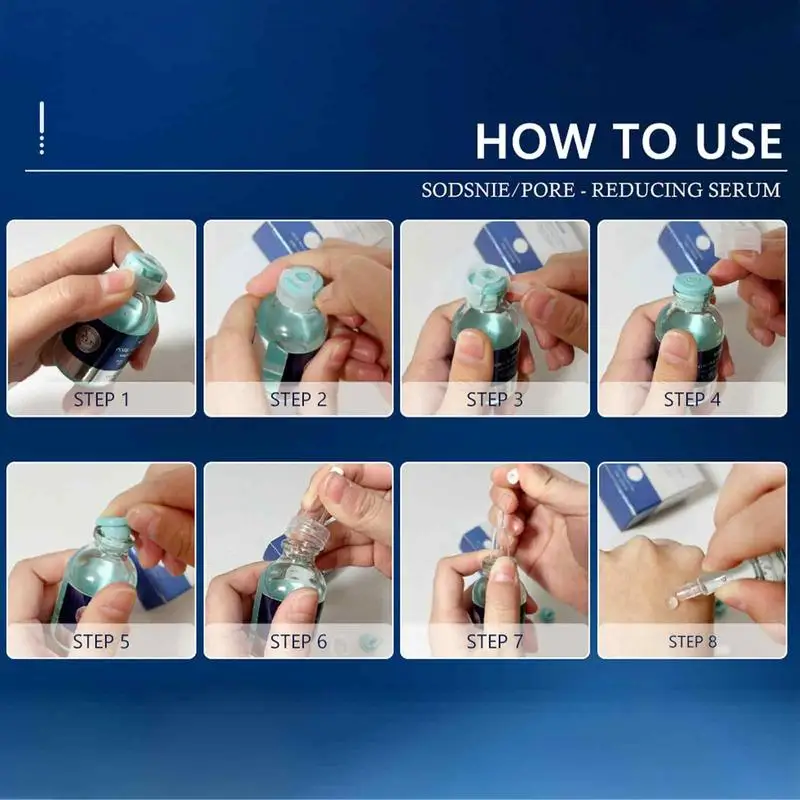 HOW TO USE

SODSNIE/PORE - REDUCING SERUM

STEP 1

STEP 2

STEP 3

STEP 4

STEP 5

STEP 6

STEP 7

STEP 8