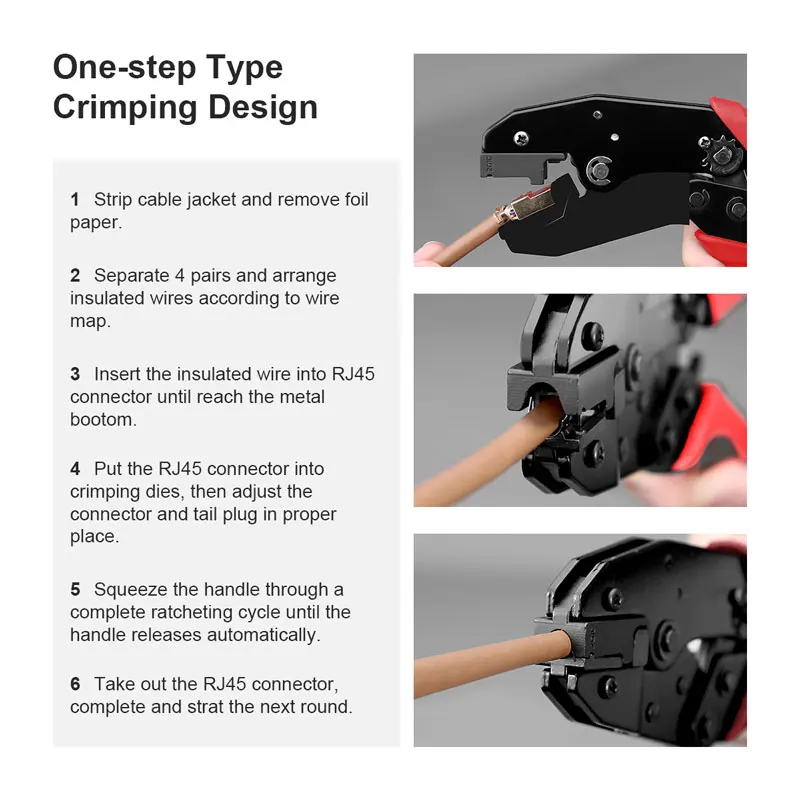 One-step Type Crimping Design

1 Strip cable jacket and remove foil paper.

2 Separate 4 pairs and arrange insulated wires according to wire map.

3 Insert the insulated wire into RJ45 connector until reach the metal bootom.

4 Put the RJ45 connector into crimping dies, then adjust the connector and tail plug in proper place.

5 Squeeze the handle through a complete ratcheting cycle until the handle releases automatically.

6 Take out the RJ45 connector, complete and strat the next round.