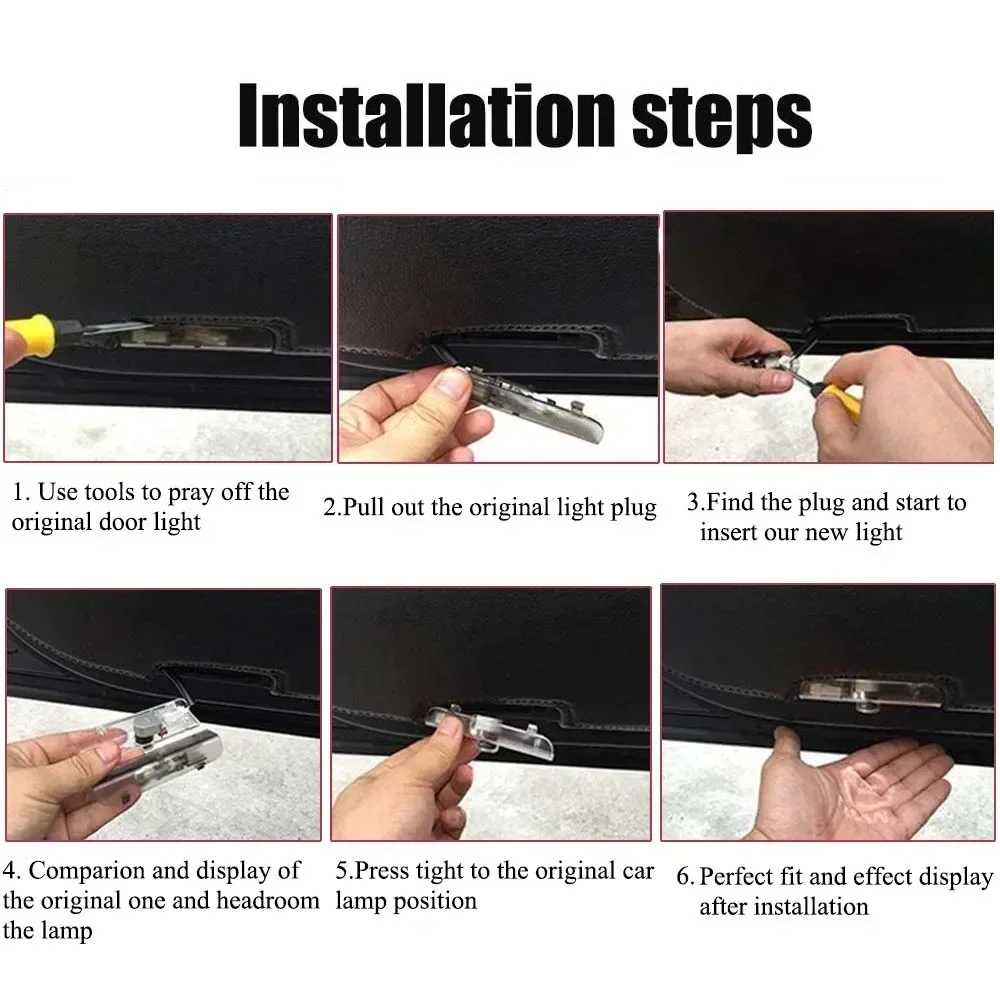 Installation steps

1. Use tools to pray off the original door light

2.Pull out the original light plug

3.Find the plug and start to insert our new light

4. Comparion and display of the original one and headroom the lamp

5.Press tight to the original car lamp position

6. Perfect fit and effect display after installation