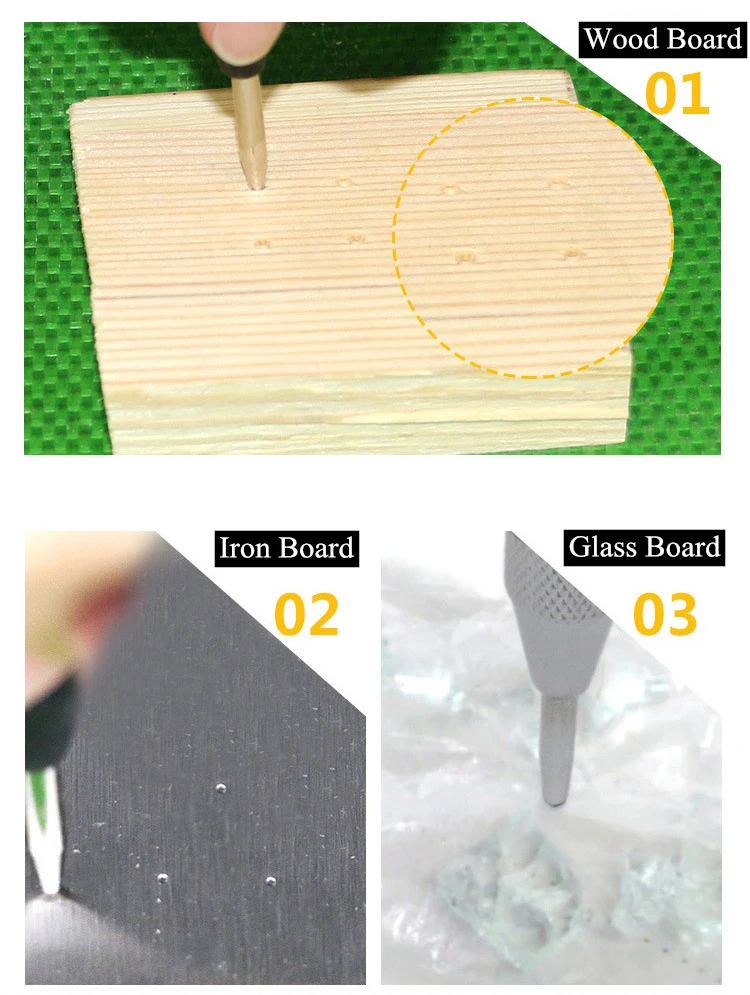 Wood Board
01

Iron Board
02

Glass Board
03