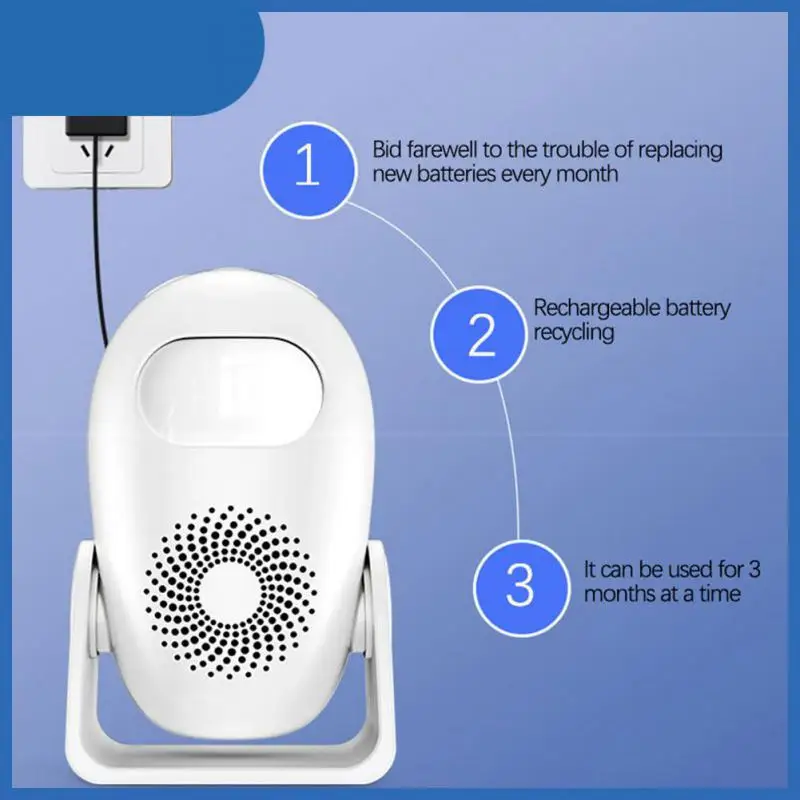 1
Bid farewell to the trouble of replacing new batteries every month

2
Rechargeable battery recycling

3
It can be used for 3 months at a time