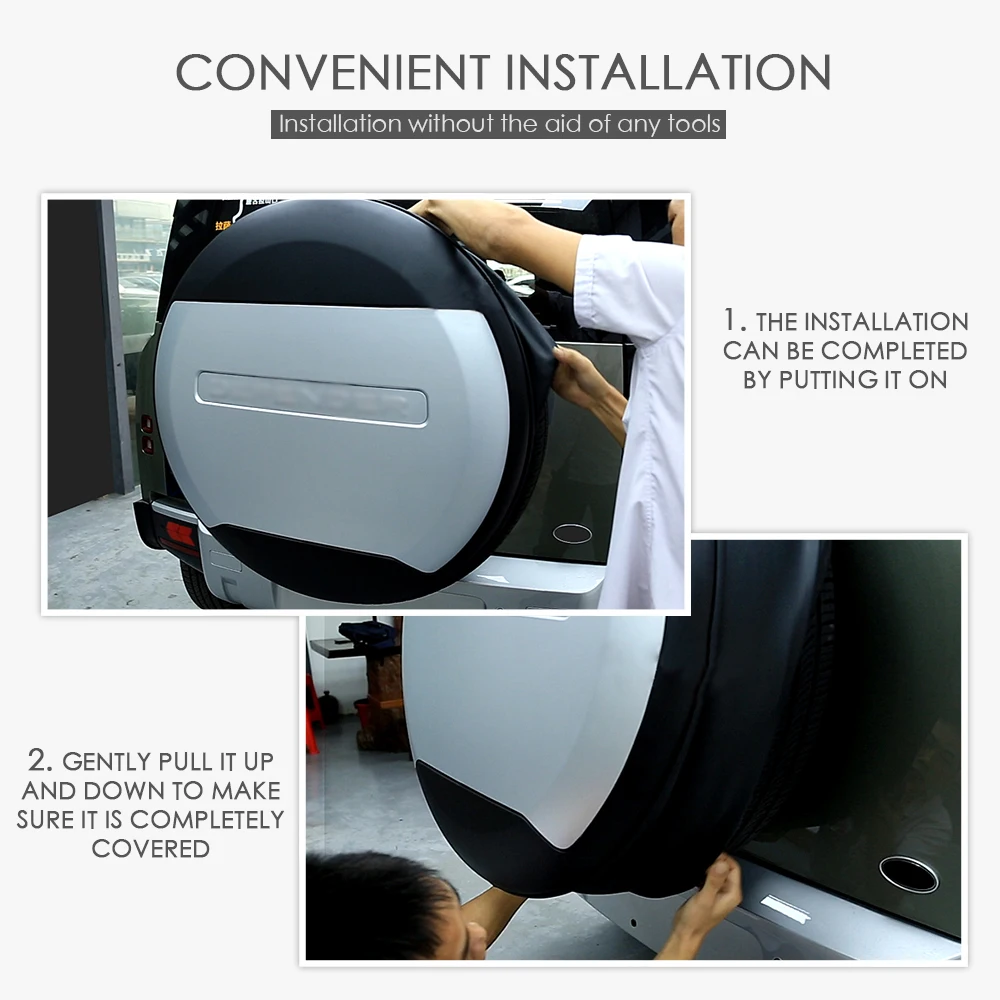 CONVENIENT INSTALLATION

Installation without the aid of any tools

1. THE INSTALLATION CAN BE COMPLETED BY PUTTING IT ON

2. GENTLY PULL IT UP AND DOWN TO MAKE SURE IT IS COMPLETELY COVERED