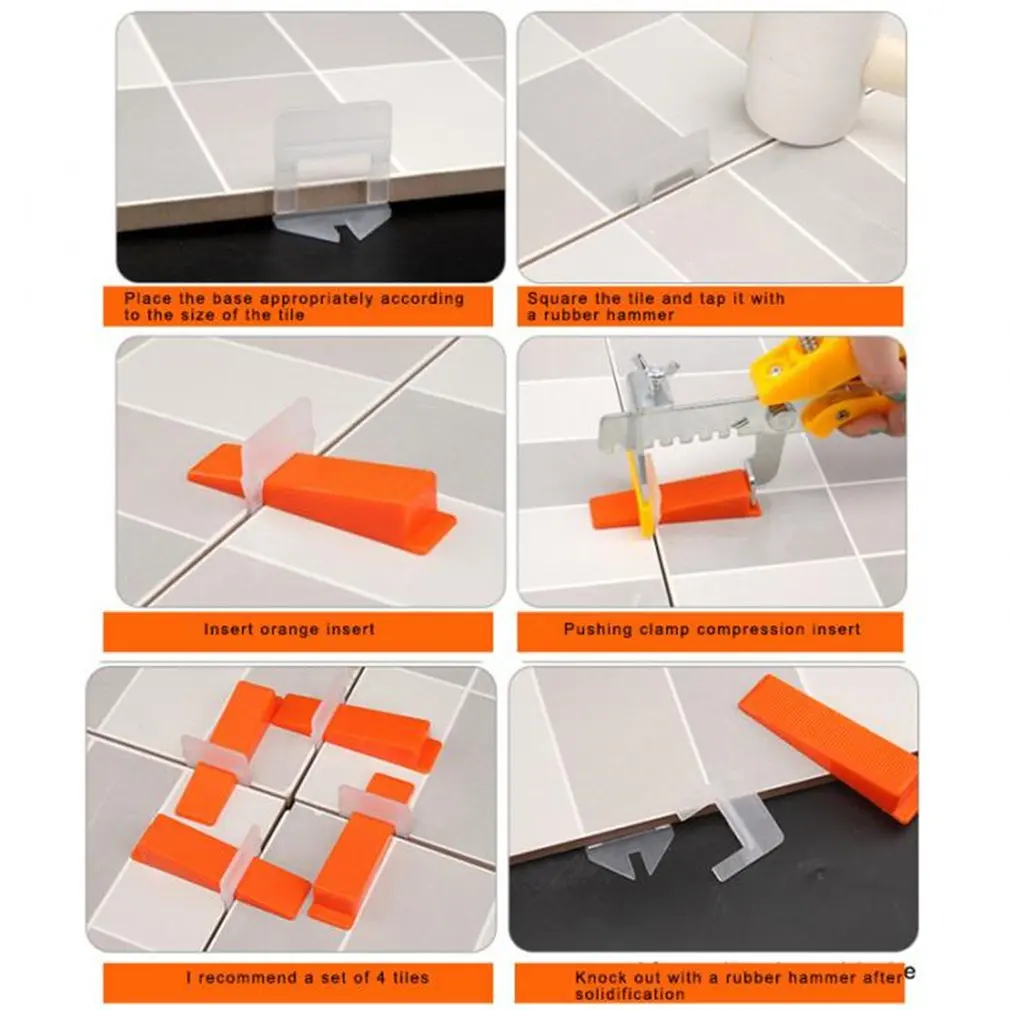 Place the base appropriately according to the size of the tile

Square the tile and tap it with a rubber hammer

Insert orange insert

Pushing clamp compression insert

I recommend a set of 4 tiles

Knock out with a rubber hammer after solidification