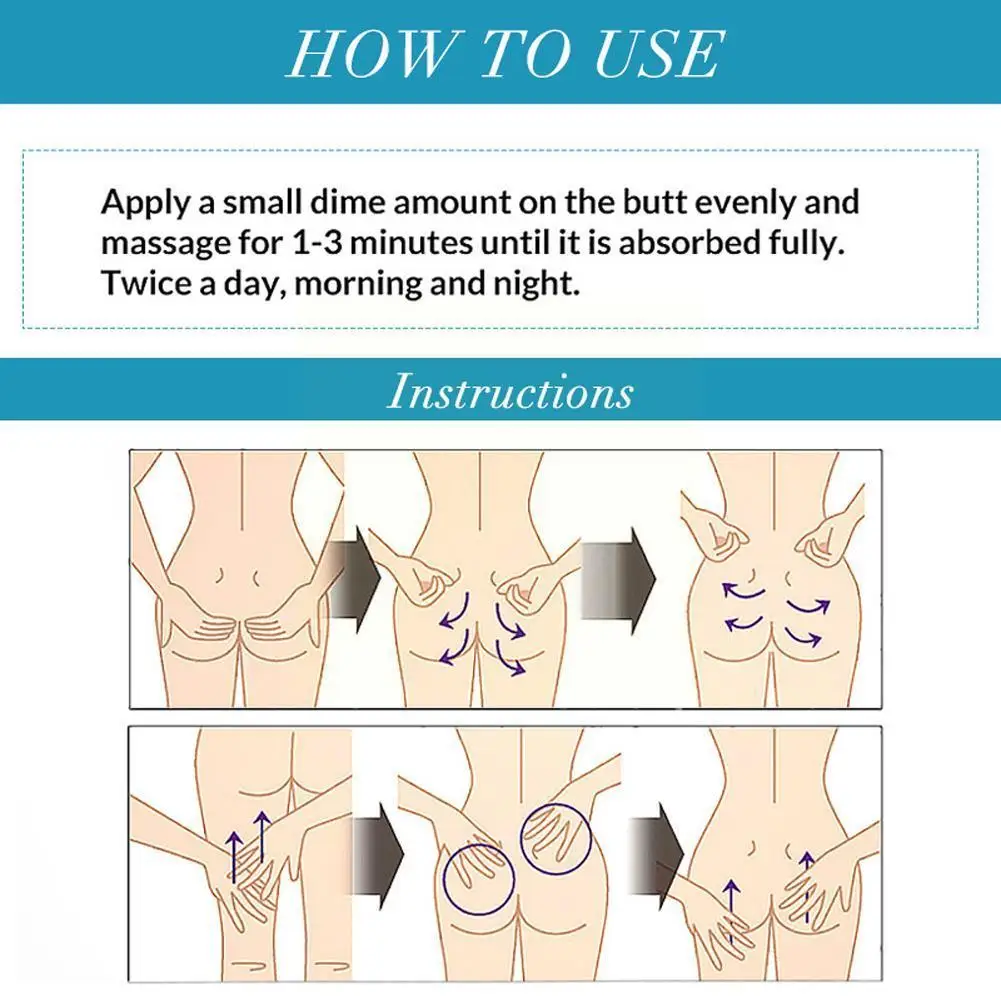 HOW TO USE

Apply a small dime amount on the butt evenly and massage for 1-3 minutes until it is absorbed fully. Twice a day, morning and night.

Instructions