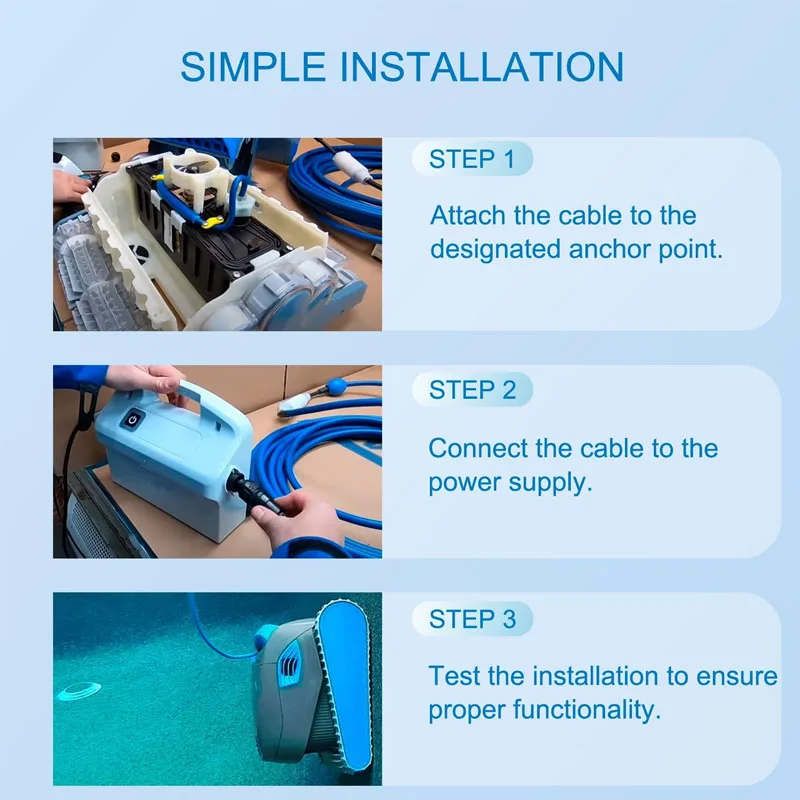 SIMPLE INSTALLATION

STEP 1

Attach the cable to the designated anchor point.

STEP 2

Connect the cable to the power supply.

STEP 3

Test the installation to ensure proper functionality.