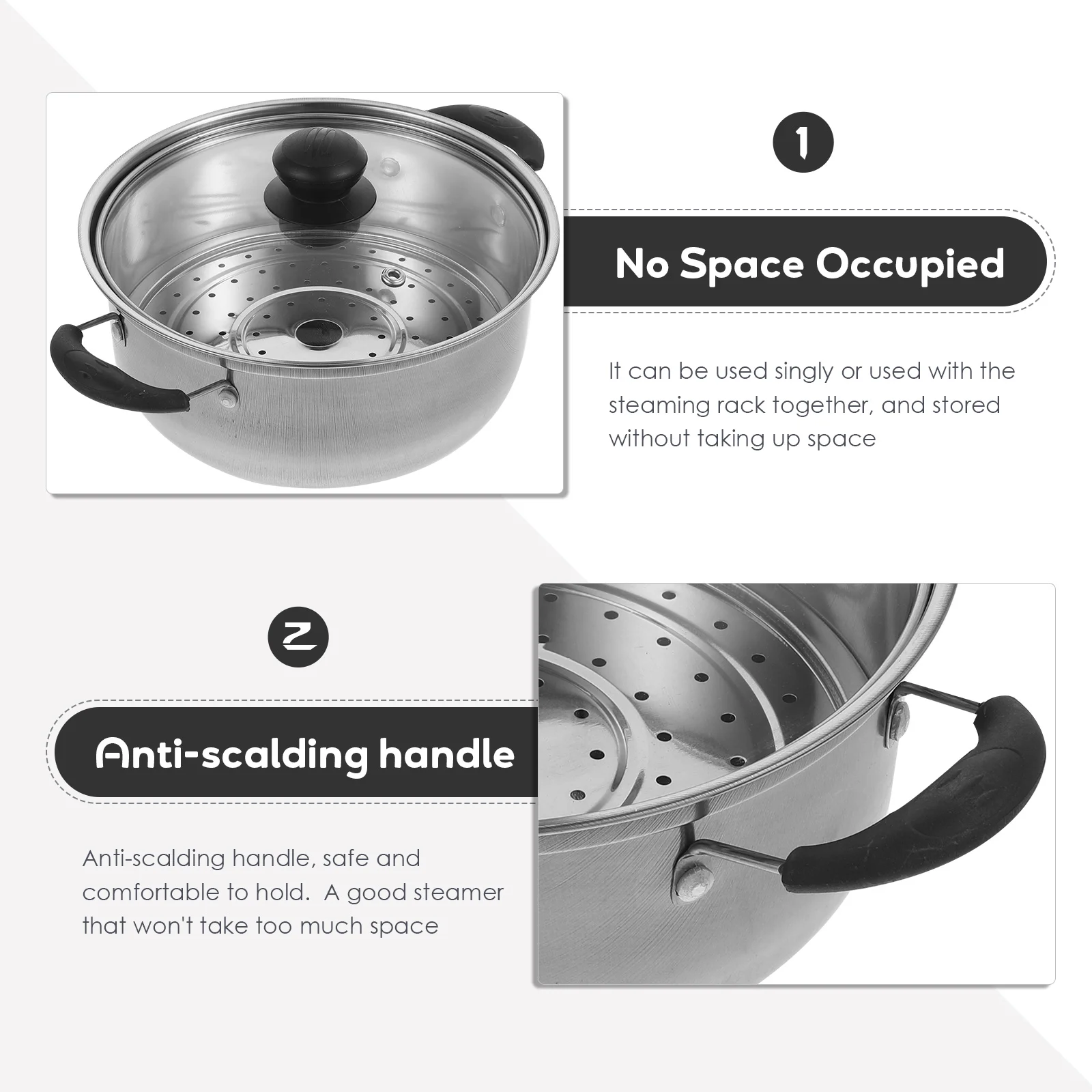 1

No Space Occupied

It can be used singly or used with the steaming rack together, and stored without taking up space

2

Anti-scalding handle

Anti-scalding handle, safe and comfortable to hold.  A good steamer that won't take too much space