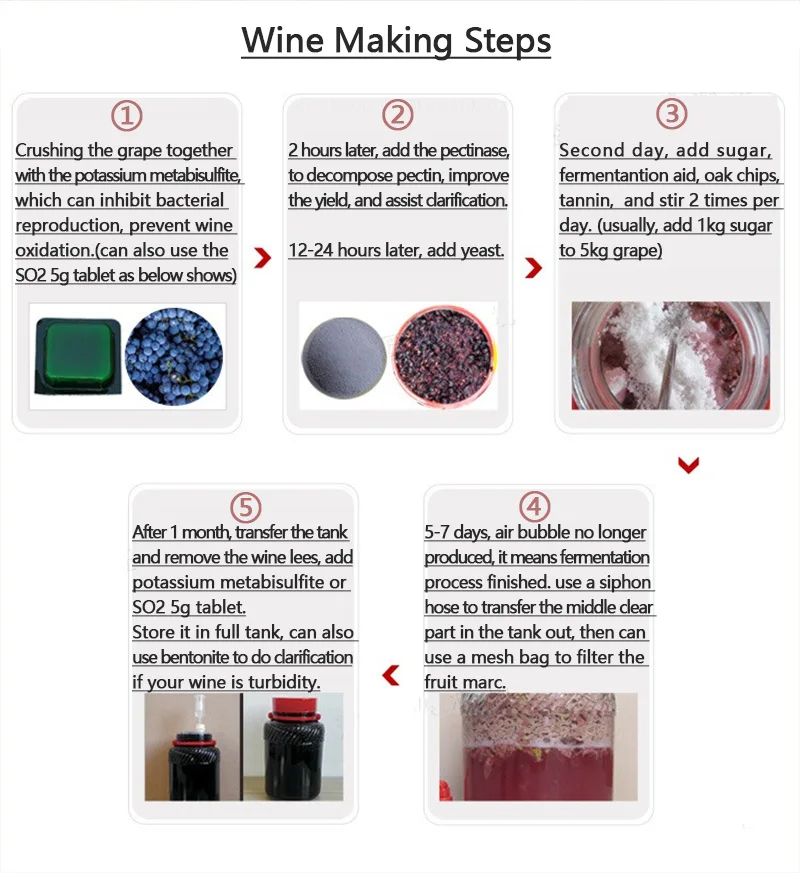 Wine Making Steps

①
Crushing the grape together with the potassium metabisulfite, which can inhibit bacterial reproduction, prevent wine oxidation.(can also use the SO2 5g tablet as below shows)

②
2 hours later, add the pectinase, to decompose pectin, improve the yield, and assist clarification.

12-24 hours later, add yeast.

③
Second day, add sugar, fermentantion aid, oak chips, tannin, and stir 2 times per day. (usually, add 1kg sugar to 5kg grape)

④
5-7 days, air bubble no longer produced, it means fermentation process finished. use a siphon hose to transfer the middle clear part in the tank out, then can use a mesh bag to filter the fruit marc.

⑤
After 1 month, transfer the tank and remove the wine lees, add potassium metabisulfite or SO2 5g tablet.
Store it in full tank, can also use bentonite to do clarification if your wine is turbidity.