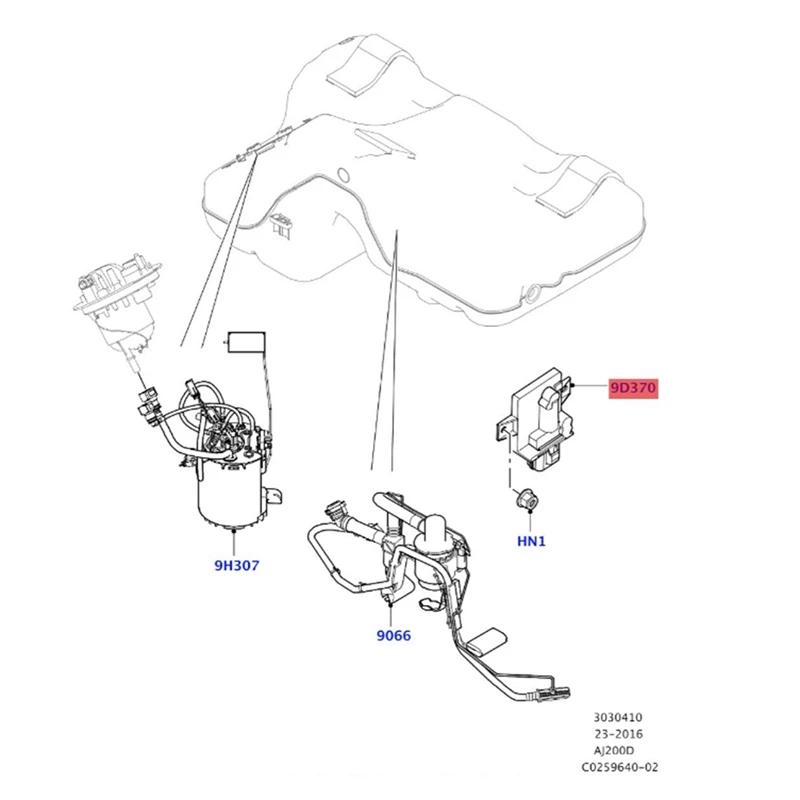 9D370

HN1

9H307

9066

3030410
23-2016
AJ200D
C0259640-02