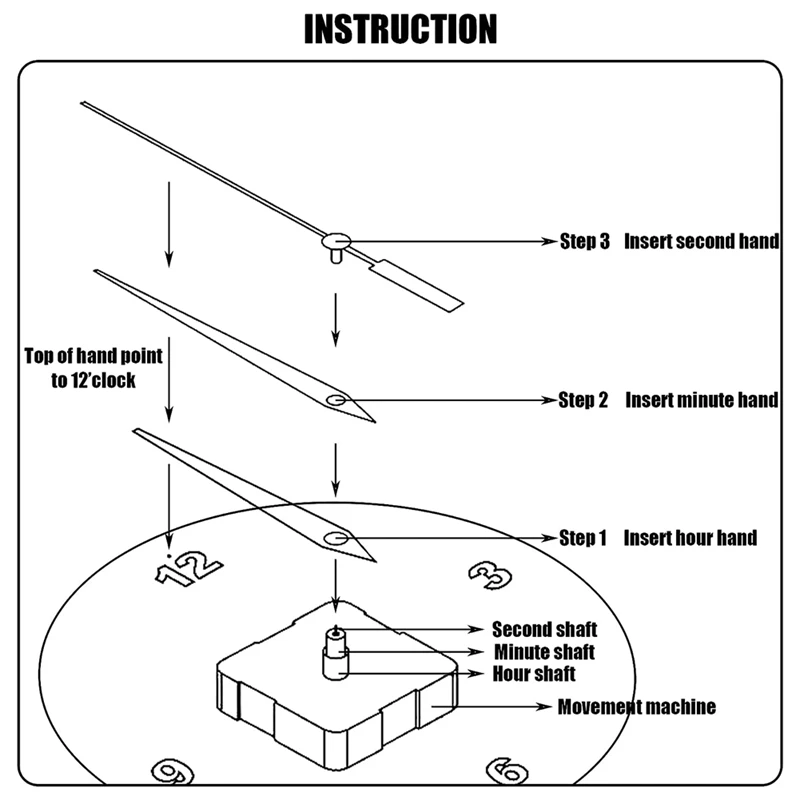 INSTRUCTION

Step 3 Insert second hand

Top of hand point to 12'clock

Step 2 Insert minute hand

Step 1 Insert hour hand

12

3

Second shaft
Minute shaft
Hour shaft

Movement machine

9

6