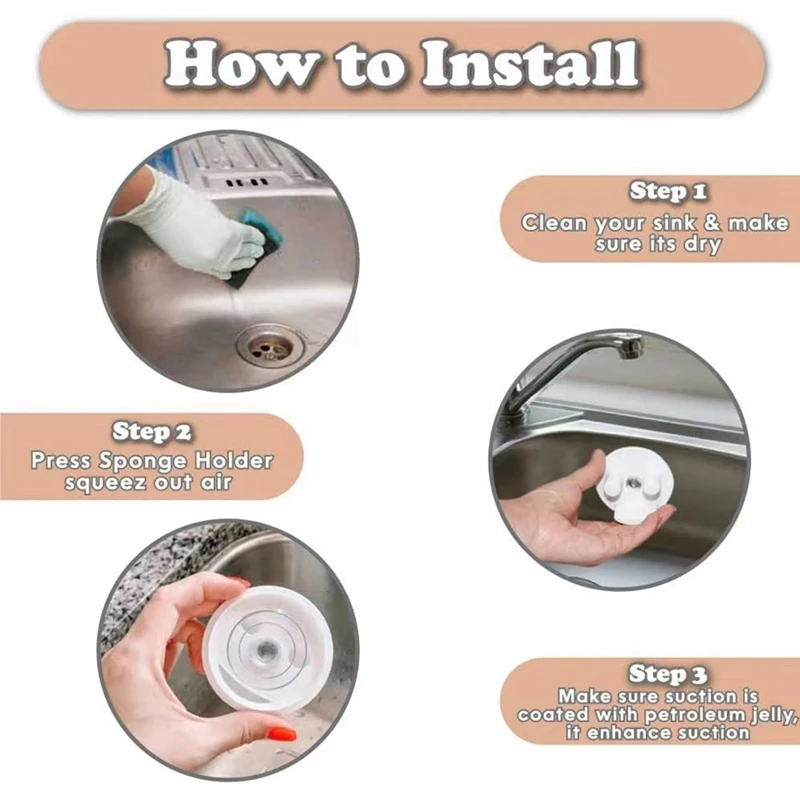 How to Install

Step 1
Clean your sink & make sure its dry

Step 2
Press Sponge Holder squeez out air

Step 3
Make sure suction is coated with petroleum jelly, it enhance suction