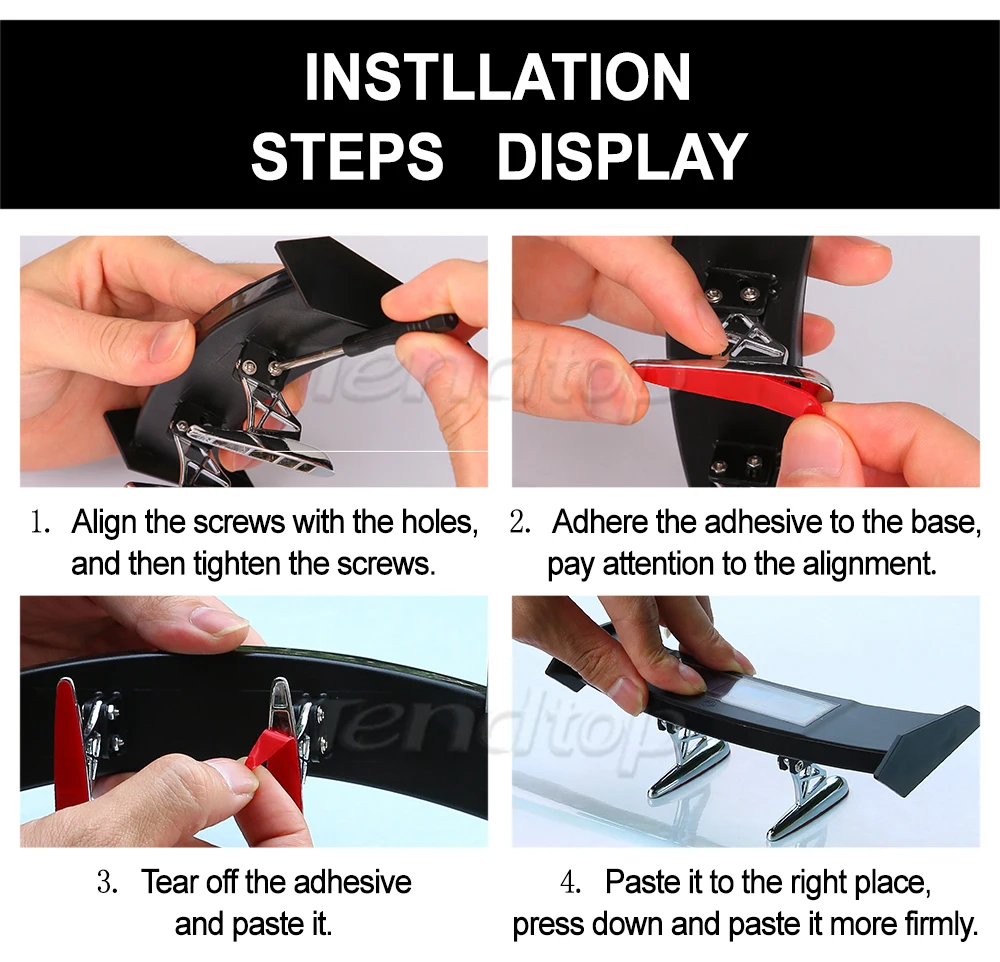 INSTLLATION STEPS DISPLAY

Tendtop

1. Align the screws with the holes, and then tighten the screws.

2. Adhere the adhesive to the base, pay attention to the alignment.

Tendtop

3. Tear off the adhesive and paste it.

4. Paste it to the right place, press down and paste it more firmly.