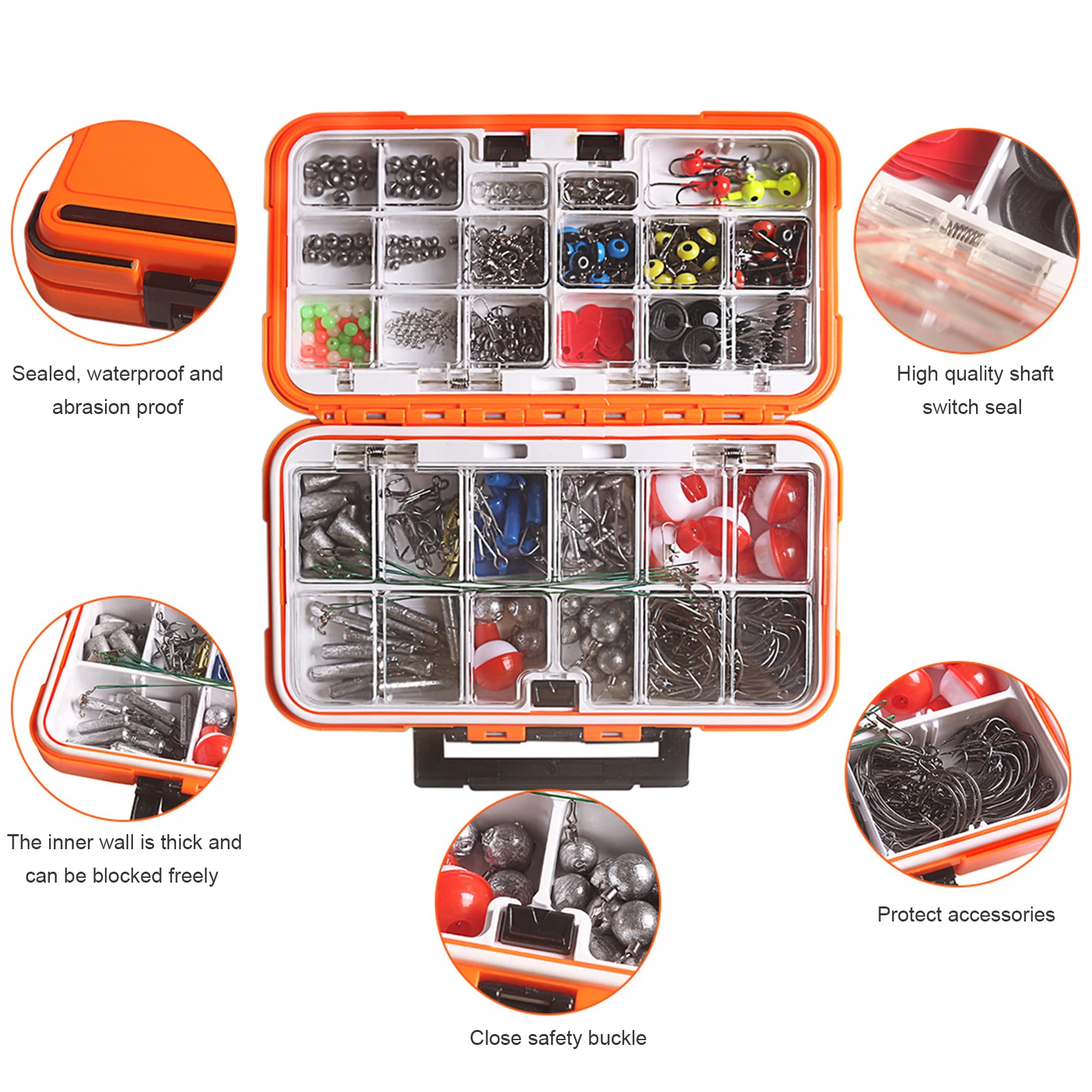 Sealed, waterproof and abrasion proof

High quality shaft switch seal

The inner wall is thick and can be blocked freely

Protect accessories

Close safety buckle