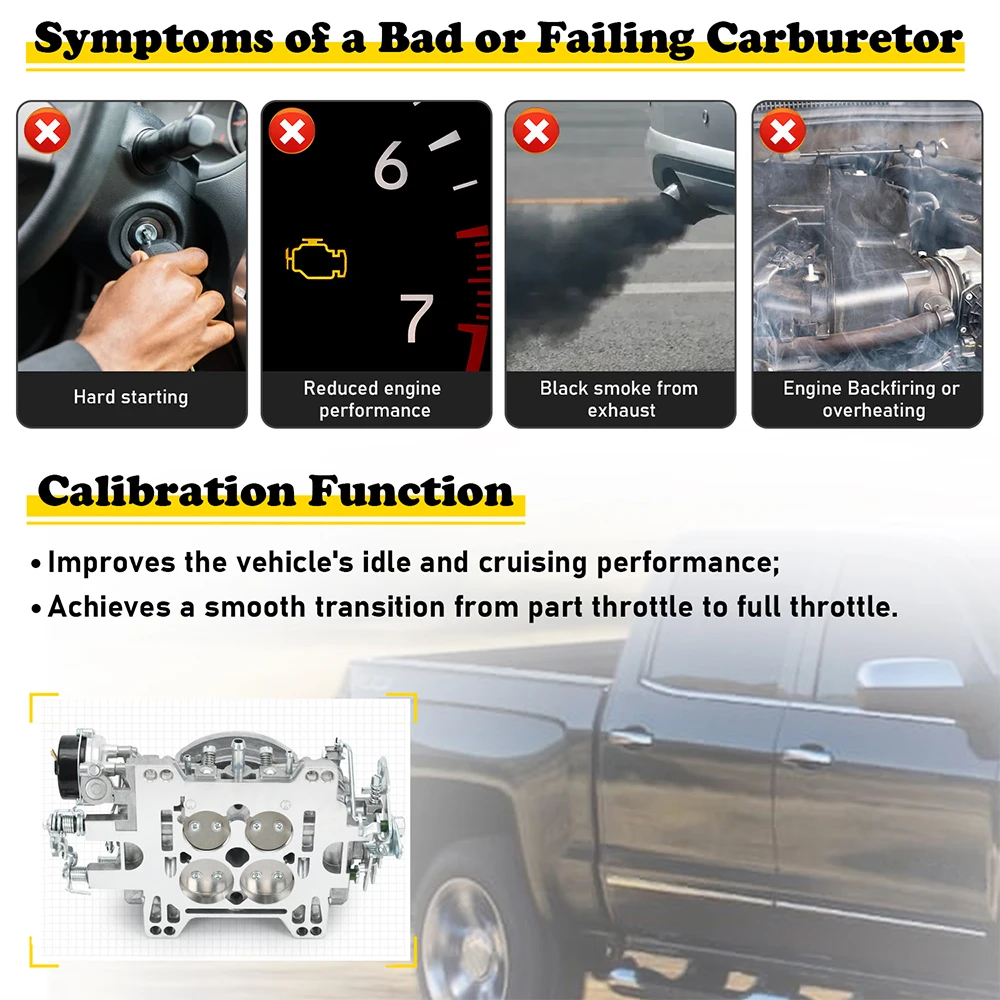 Symptoms of a Bad or Failing Carburetor

6

7

Hard starting

Reduced engine performance

Black smoke from exhaust

Engine Backfiring or overheating

Calibration Function

• Improves the vehicle's idle and cruising performance;

• Achieves a smooth transition from part throttle to full throttle.