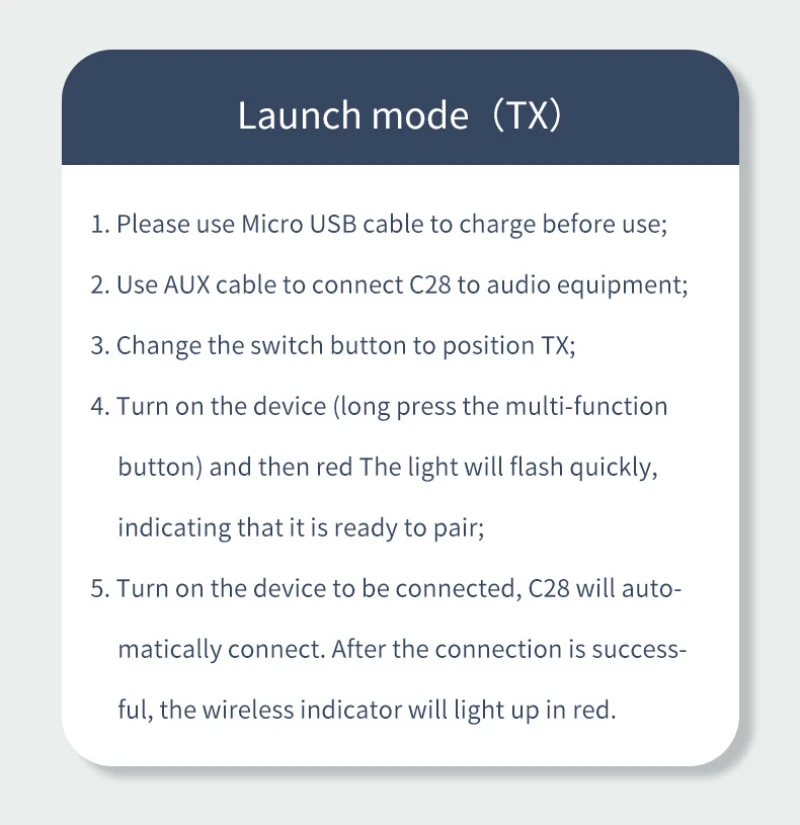 Launch mode（TX)

1. Please use Micro USB cable to charge before use;

2. Use AUX cable to connect C28 to audio equipment;

3. Change the switch button to position TX;

4. Turn on the device (long press the multi-function button) and then red The light will flash quickly, indicating that it is ready to pair;

5. Turn on the device to be connected, C28 will automatically connect. After the connection is successful, the wireless indicator will light up in red.