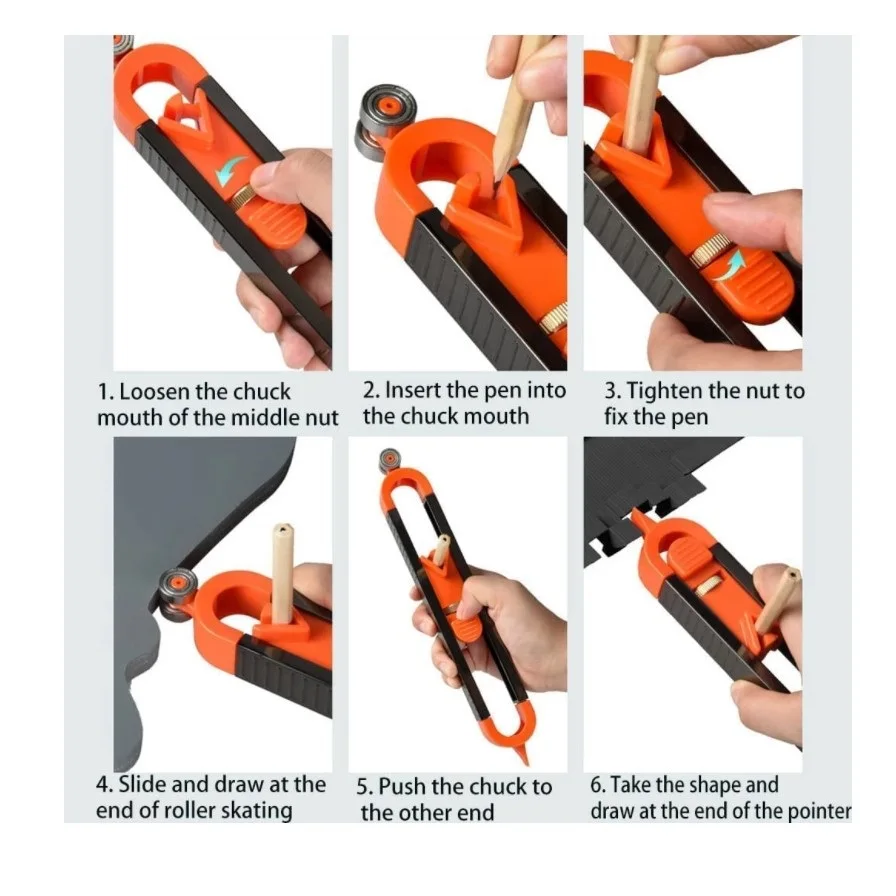 1. Loosen the chuck mouth of the middle nut

2. Insert the pen into the chuck mouth

3. Tighten the nut to fix the pen

4. Slide and draw at the end of roller skating

5. Push the chuck to the other end

6. Take the shape and draw at the end of the pointer