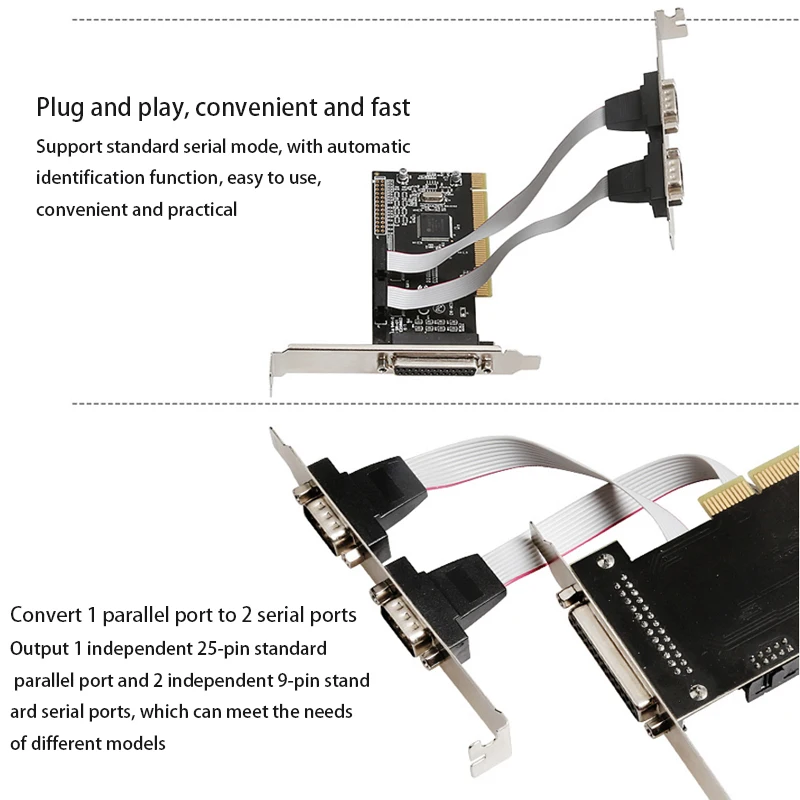 Plug and play, convenient and fast

Support standard serial mode, with automatic identification function, easy to use, convenient and practical

Convert 1 parallel port to 2 serial ports

Output 1 independent 25-pin standard parallel port and 2 independent 9-pin stand ard serial ports, which can meet the needs of different models