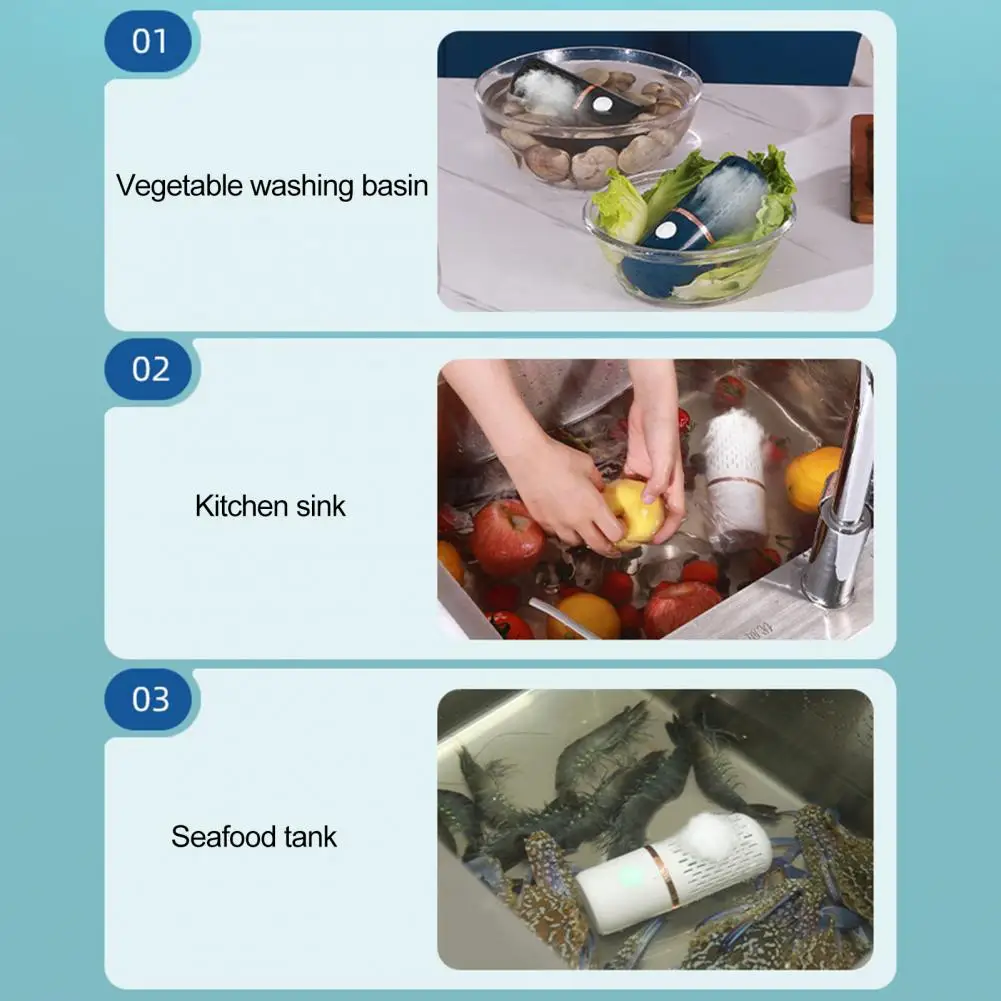 01

Vegetable washing basin

02

Kitchen sink

03

Seafood tank