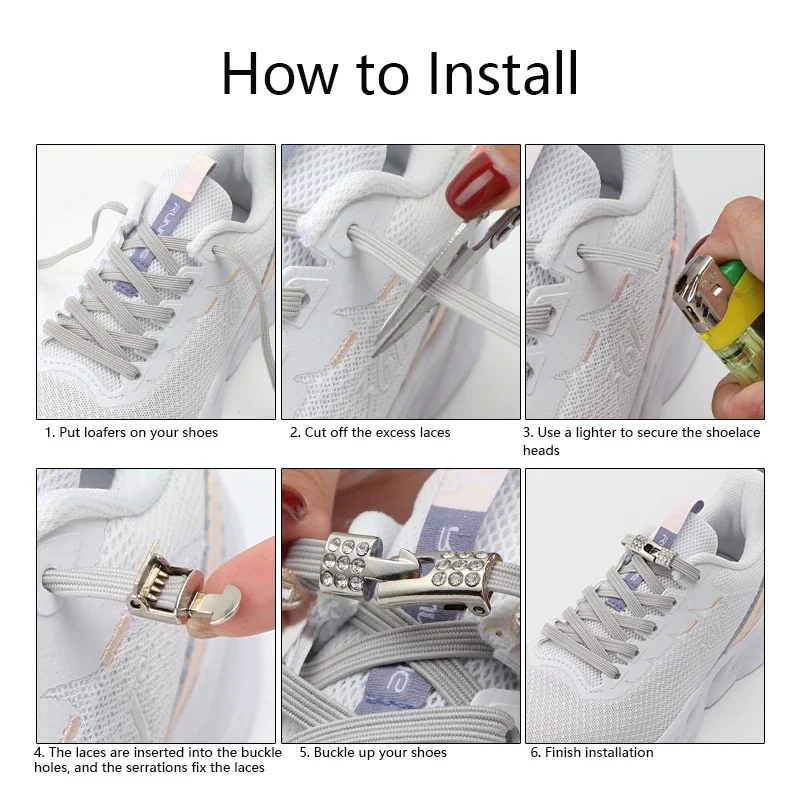 How to Install

1. Put loafers on your shoes

2. Cut off the excess laces

3. Use a lighter to secure the shoelace heads

4. The laces are inserted into the buckle holes, and the serrations fix the laces

5. Buckle up your shoes

6. Finish installation