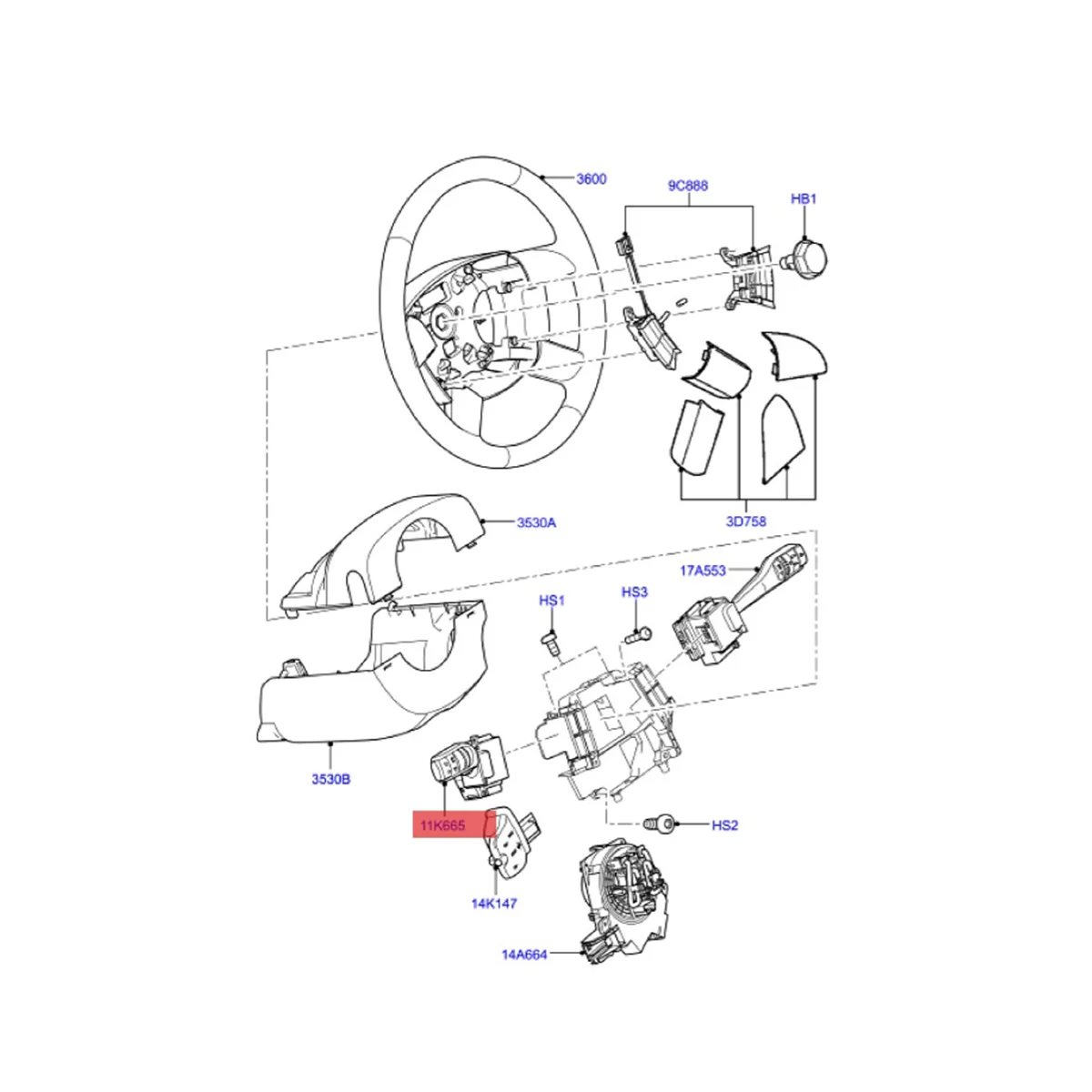 3600
9C888
HB1
3D758
3530A
17A553
HS1
HS3
3530B
11K665
HS2
14K147
14A664