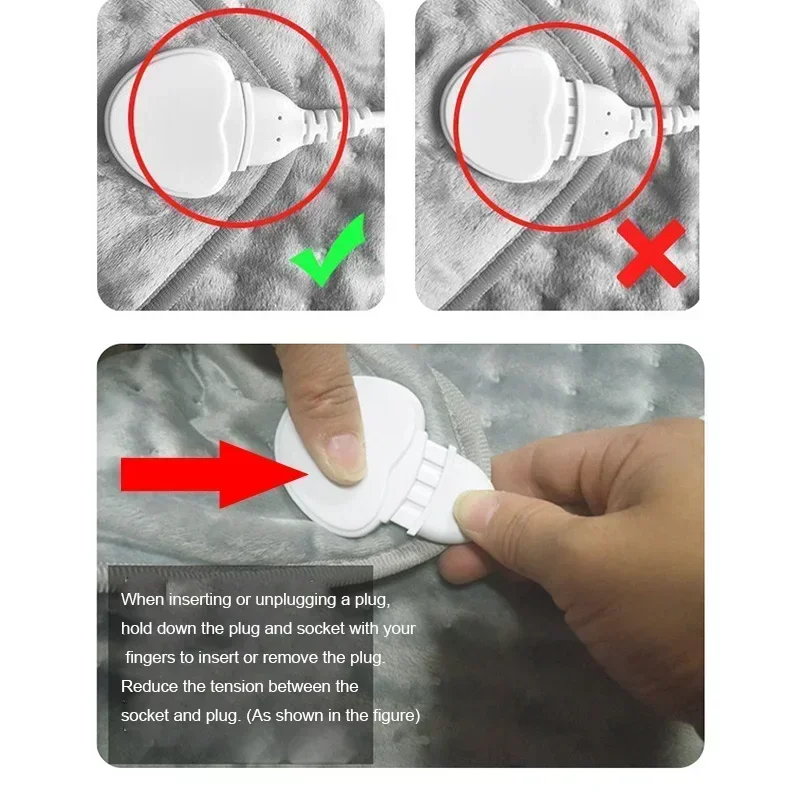 When inserting or unplugging a plug, hold down the plug and socket with your fingers to insert or remove the plug. Reduce the tension between the socket and plug. (As shown in the figure)