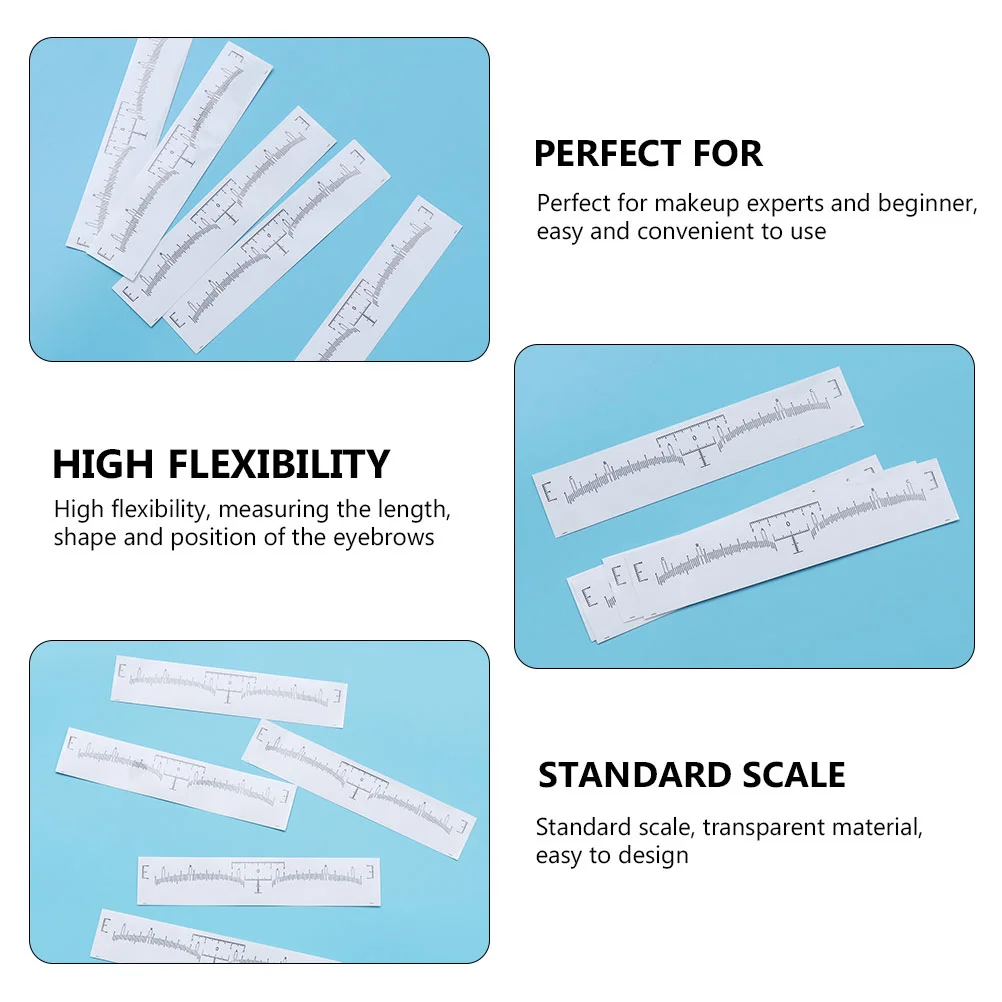 PERFECT FOR

Perfect for makeup experts and beginner, easy and convenient to use

HIGH FLEXIBILITY

High flexibility, measuring the length, shape and position of the eyebrows

STANDARD SCALE

Standard scale, transparent material, easy to design