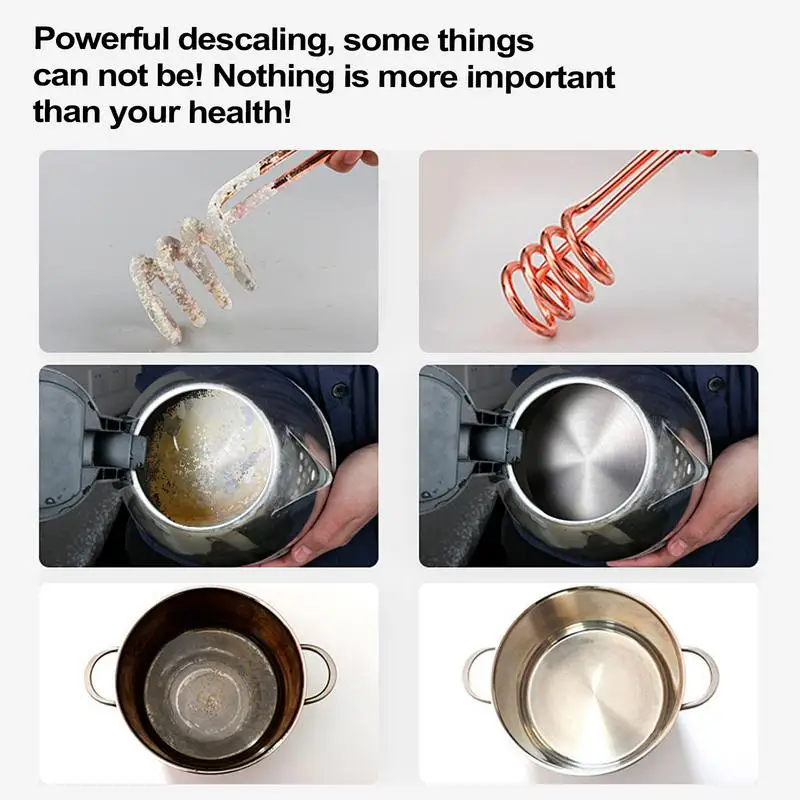 Powerful descaling, some things can not be! Nothing is more important than your health!