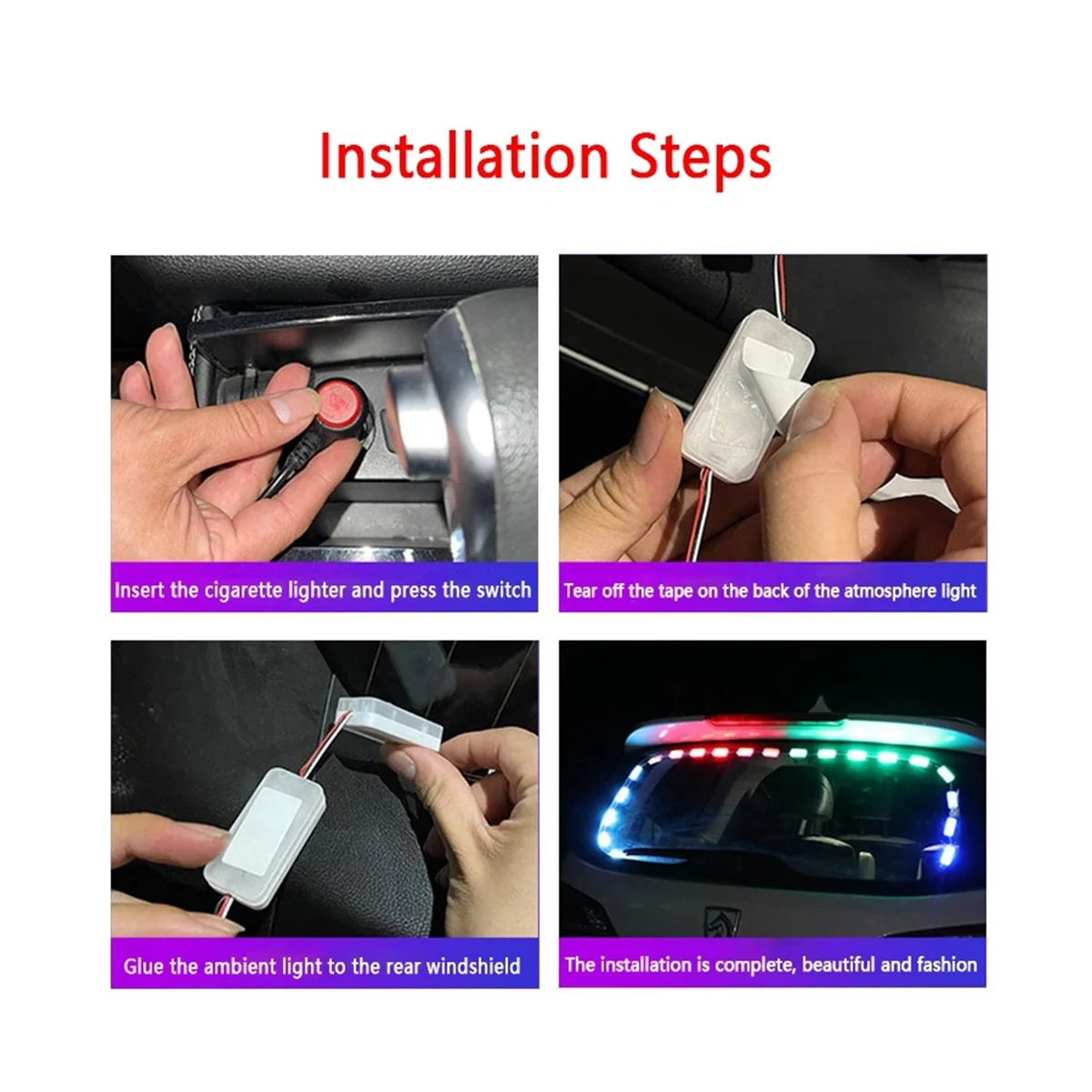 Installation Steps

Insert the cigarette lighter and press the switch

Tear off the tape on the back of the atmosphere light

Glue the ambient light to the rear windshield

The installation is complete, beautiful and fashion