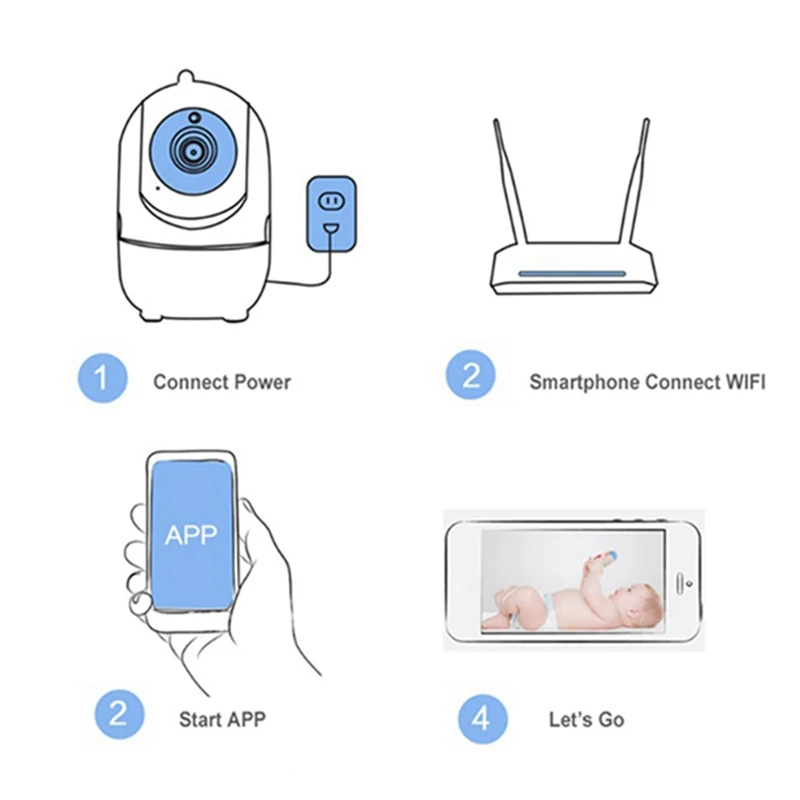 1 Connect Power

2 Smartphone Connect WIFI

APP

2 Start APP

4 Let's Go