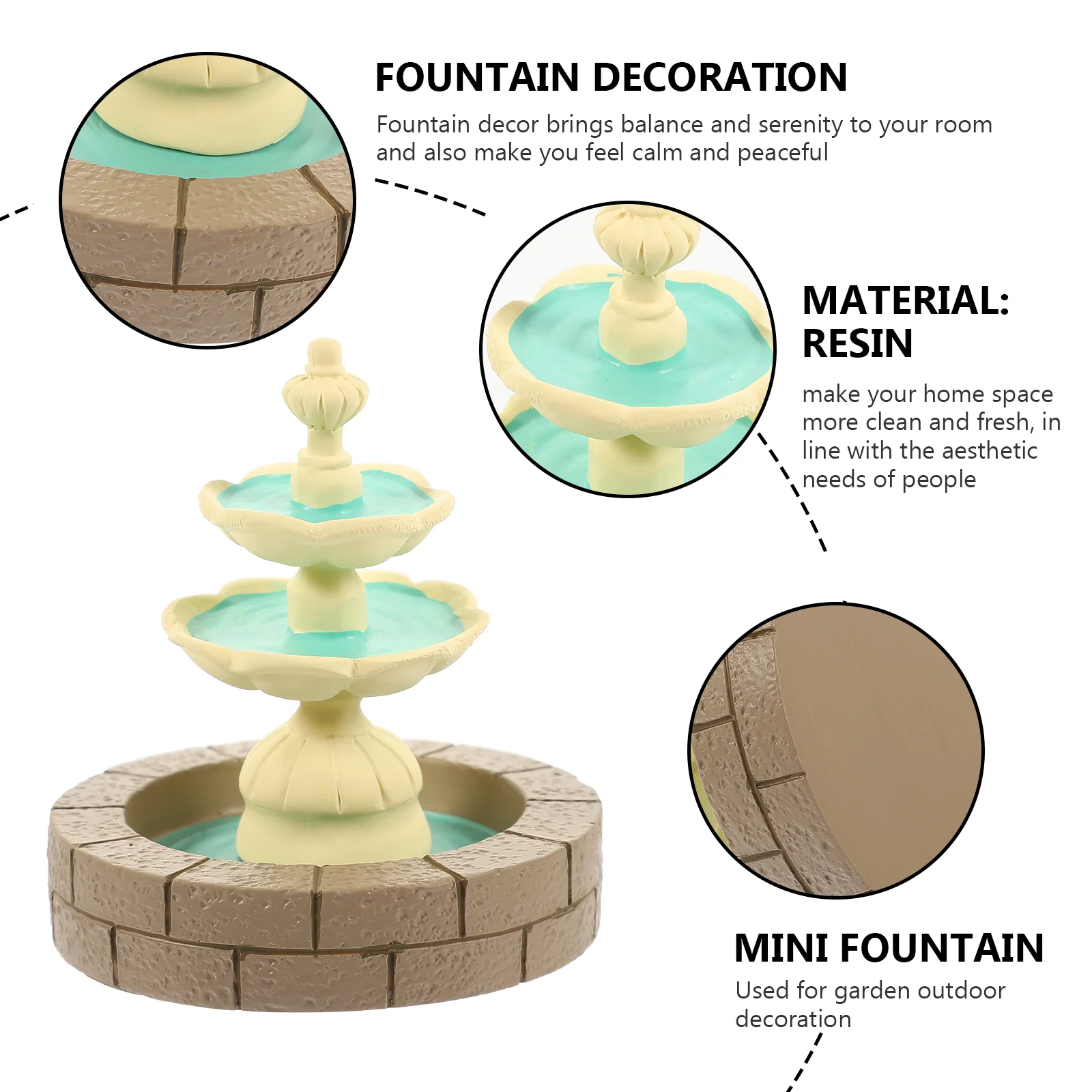 FOUNTAIN DECORATION
Fountain decor brings balance and serenity to your room and also make you feel calm and peaceful

MATERIAL: RESIN
make your home space more clean and fresh, in line with the aesthetic needs of people

MINI FOUNTAIN
Used for garden outdoor decoration