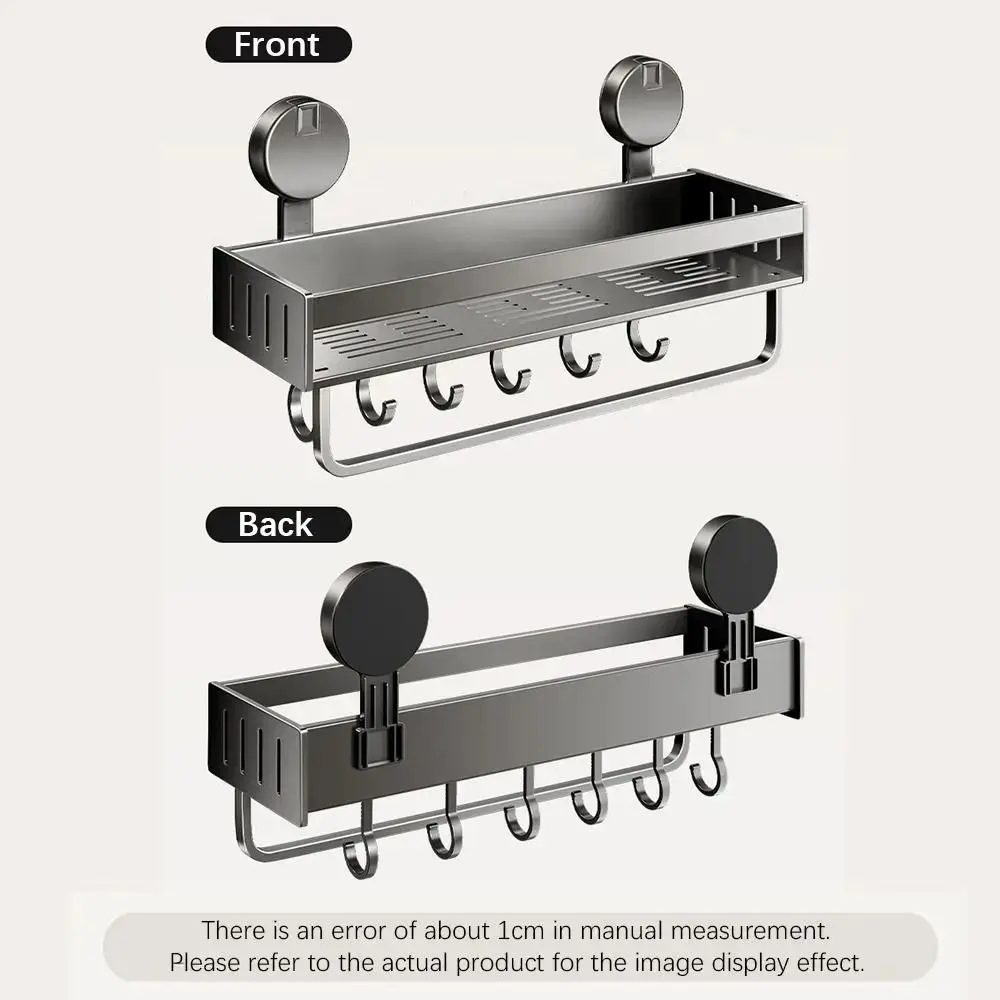 Front

Back

There is an error of about 1cm in manual measurement.
Please refer to the actual product for the image display effect.