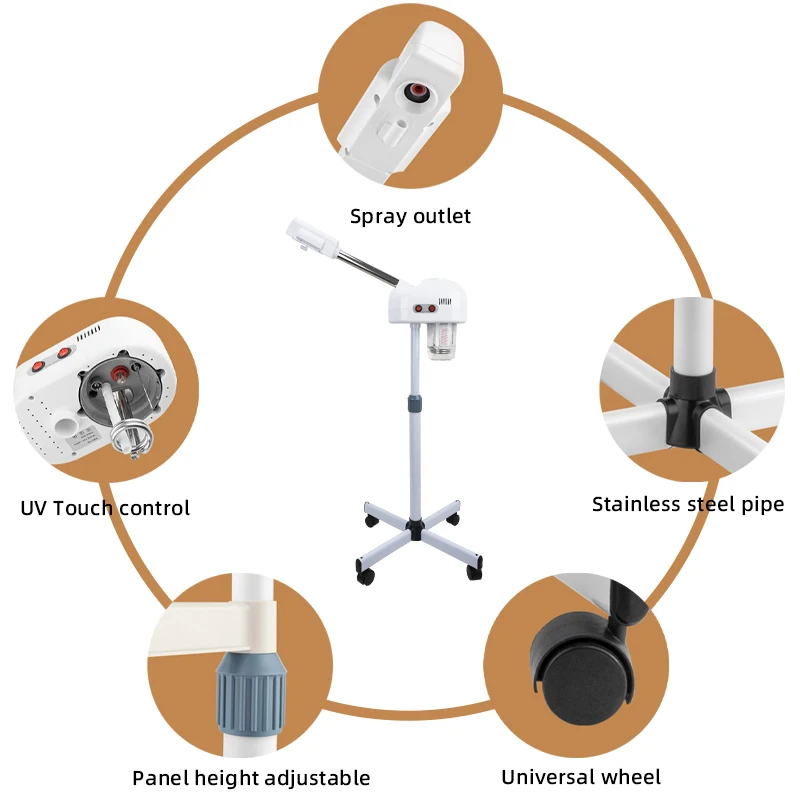 Spray outlet

UV Touch control

Stainless steel pipe

Panel height adjustable

Universal wheel