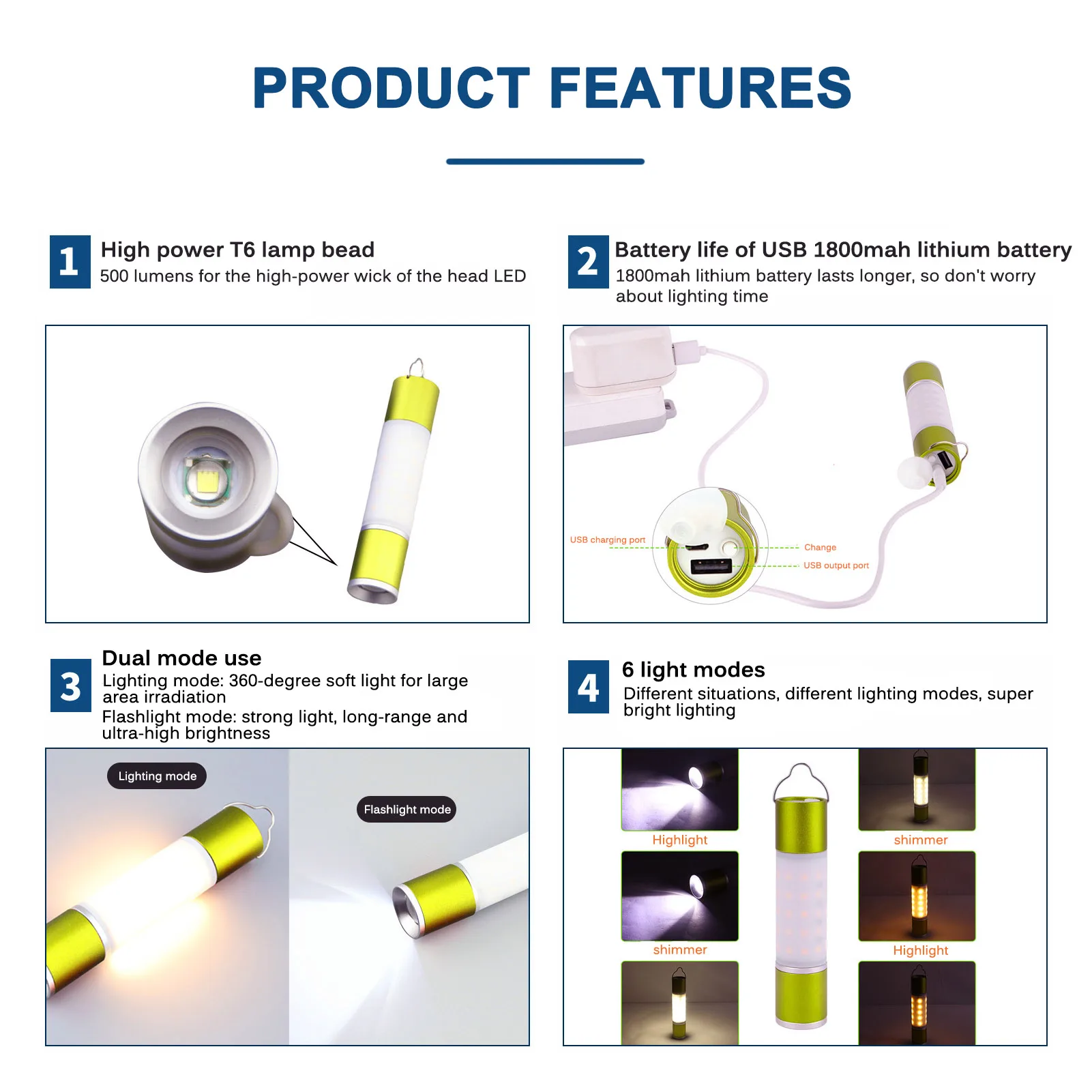 PRODUCT FEATURES

1 High power T6 lamp bead
500 lumens for the high-power wick of the head LED

2 Battery life of USB 1800mah lithium battery
1800mah lithium battery lasts longer, so don't worry about lighting time

USB charging port
Change
USB output port

3 Dual mode use
Lighting mode: 360-degree soft light for large area irradiation
Flashlight mode: strong light, long-range and ultra-high brightness

Lighting mode
Flashlight mode

4 6 light modes
Different situations, different lighting modes, super bright lighting

Highlight
shimmer
shimmer
Highlight