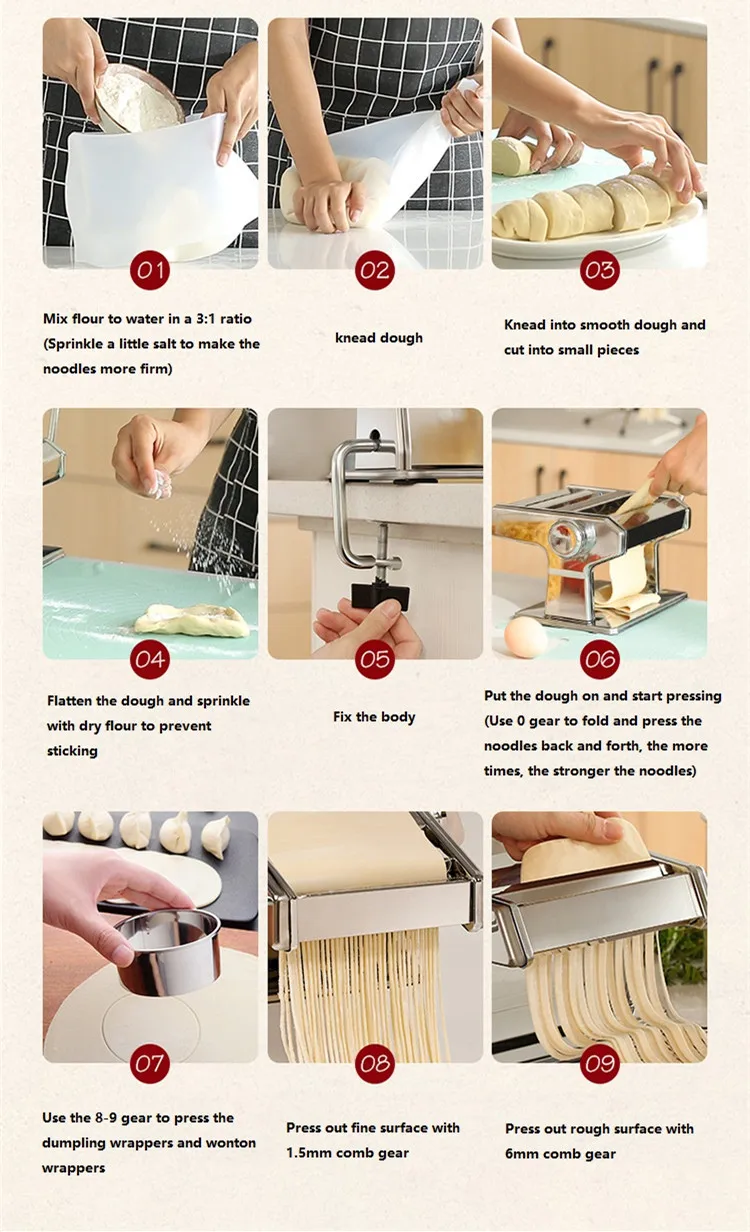 01

Mix flour to water in a 3:1 ratio (Sprinkle a little salt to make the noodles more firm)

02

knead dough

03

Knead into smooth dough and cut into small pieces

04

Flatten the dough and sprinkle with dry flour to prevent sticking

05

Fix the body

06

Put the dough on and start pressing (Use 0 gear to fold and press the noodles back and forth, the more times, the stronger the noodles)

07

Use the 8-9 gear to press the dumpling wrappers and wonton wrappers

08

Press out fine surface with 1.5mm comb gear

09

Press out rough surface with 6mm comb gear