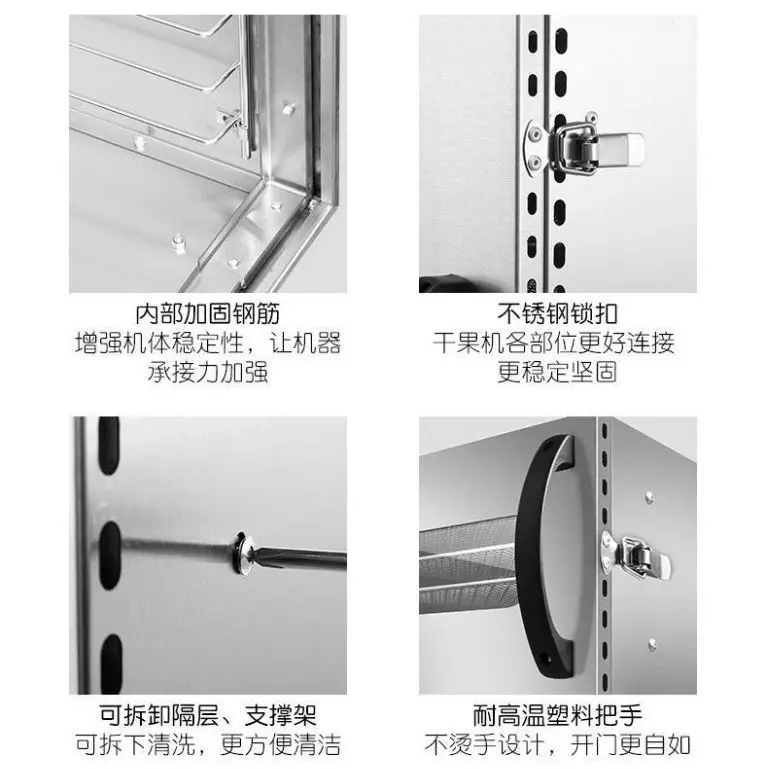 内部加固钢筋
增强机体稳定性，让机器承接力加强

不锈钢锁扣
干果机各部位更好连接更稳定坚固

可拆卸隔层、支撑架
可拆下清洗，更方便清洁

耐高温塑料把手
不烫手设计，开门更自如